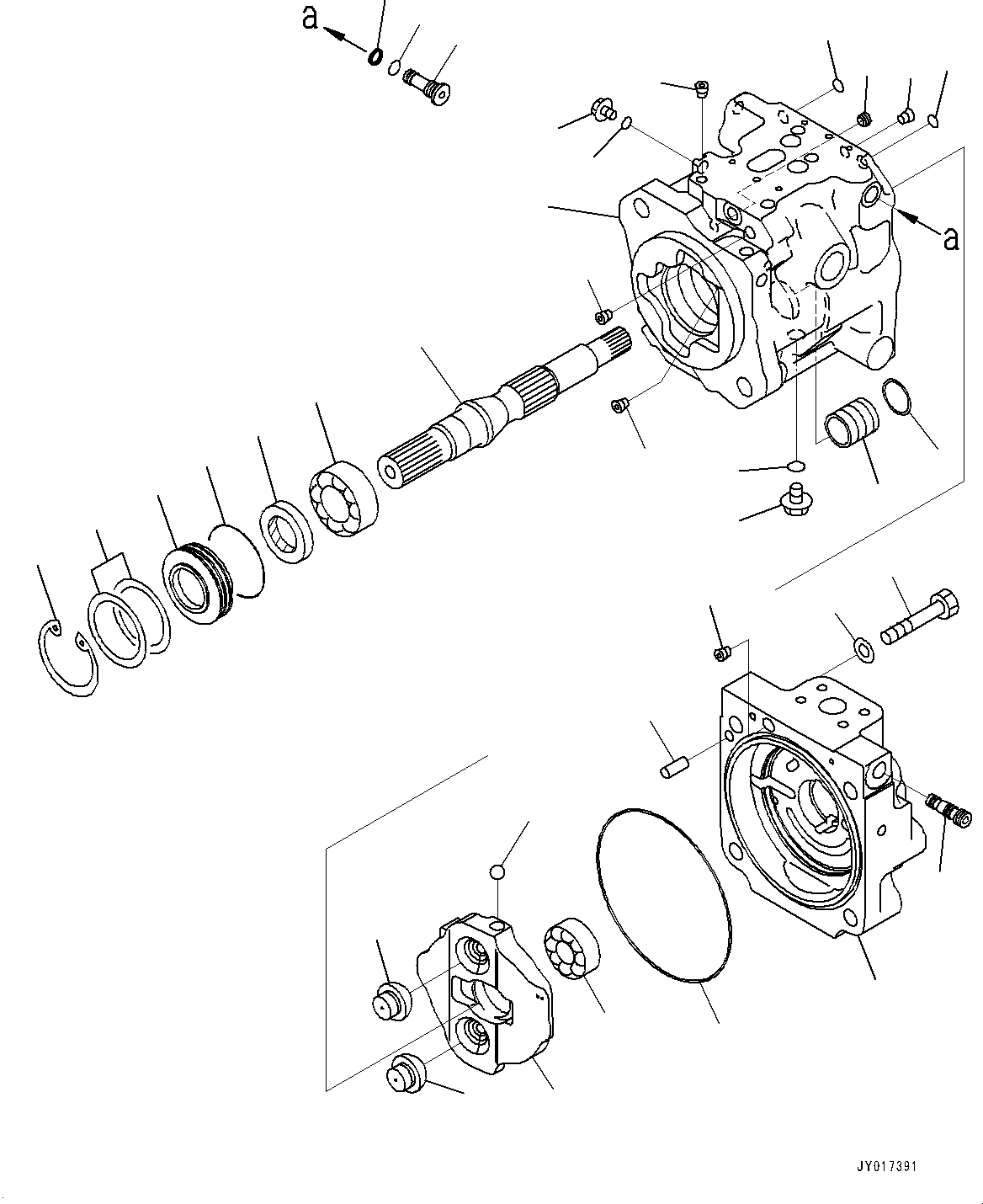 a

a

JY017391