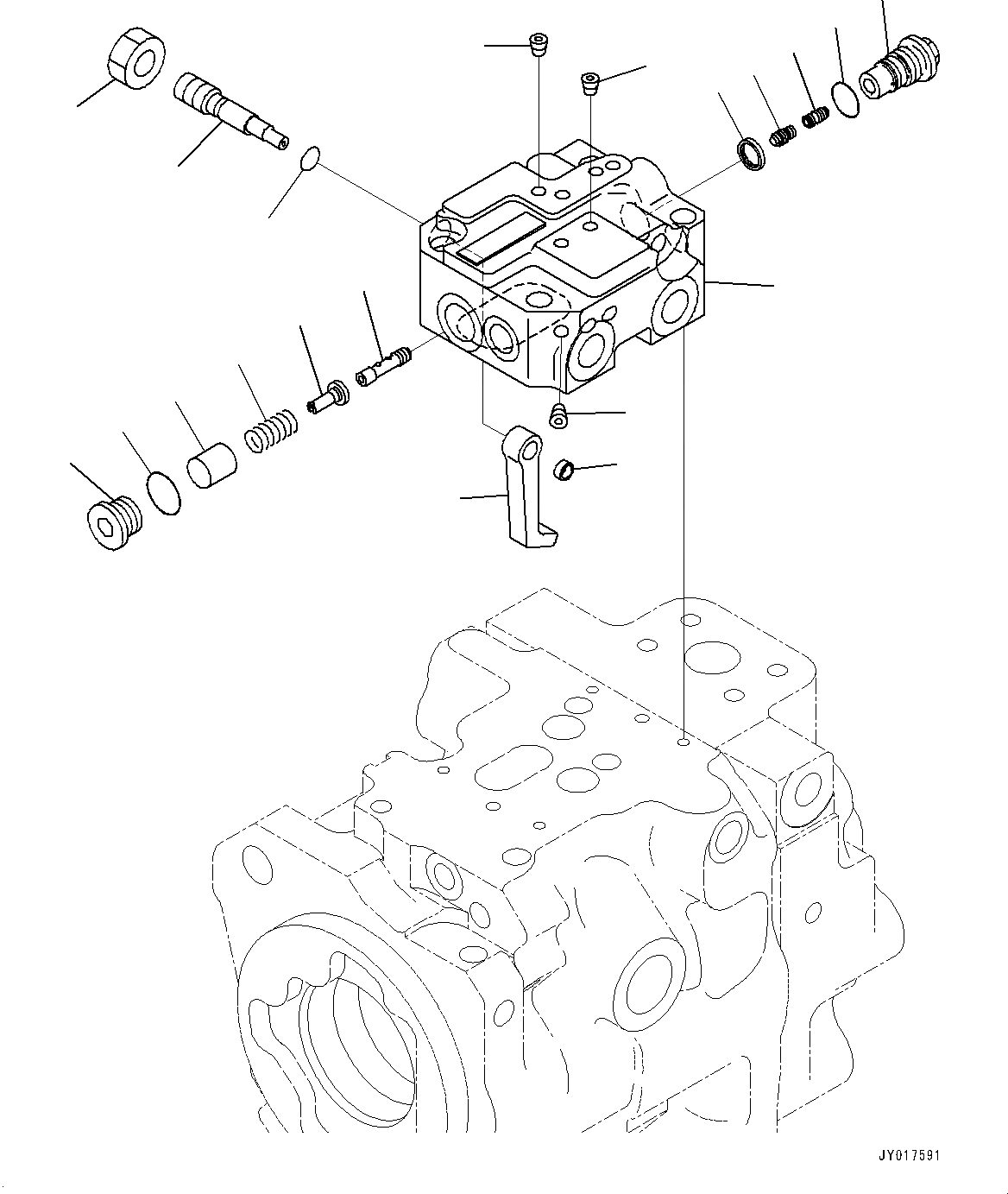 JY017591