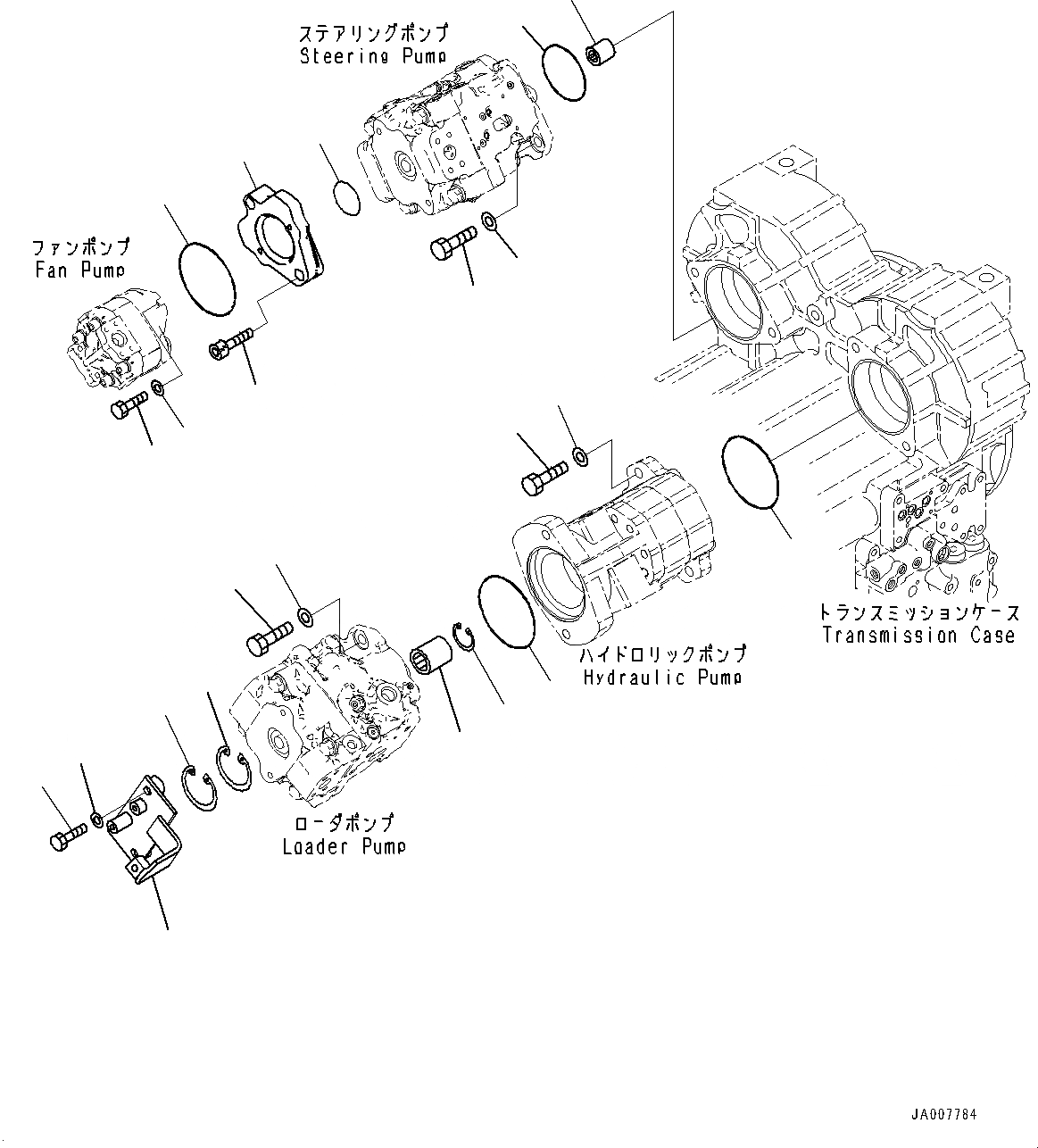 ステアリングポンプ
Steering Pump

ファンポンプ
Fan Pump

トランスミッションケース
Transmission Case

ハイドロリックポンプ
Hydraulic Pump

ローダポンプ
Loader Pump

JA007784