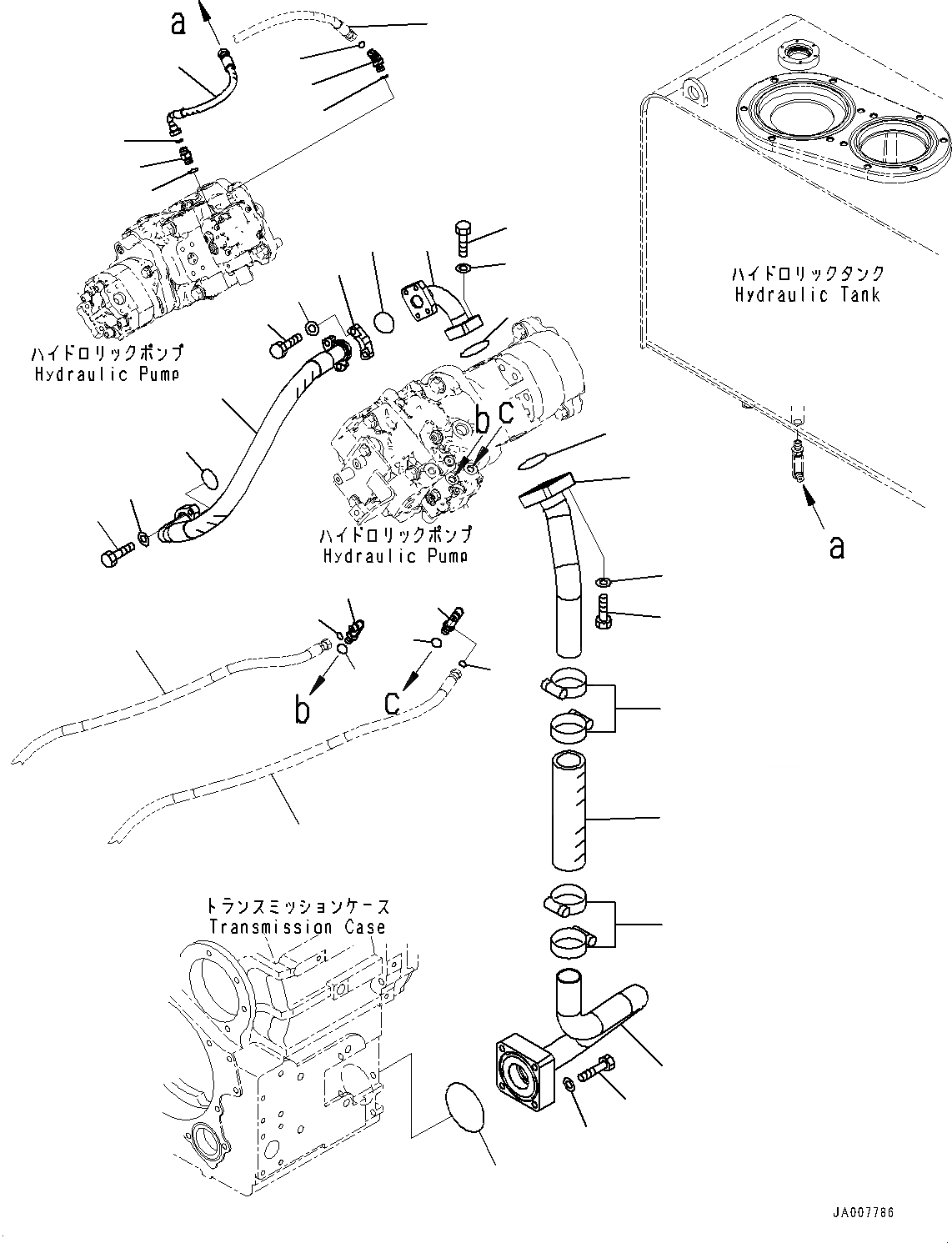 a

ハイドロリックタンク
Hydraulic Tank

ハイドロリックポンプ
Hydraulic Pump

b c

ハイドロリックポンプ
Hydraulic Pump

a

b

c

トランスミッションケース
Transmission Case

JA007786