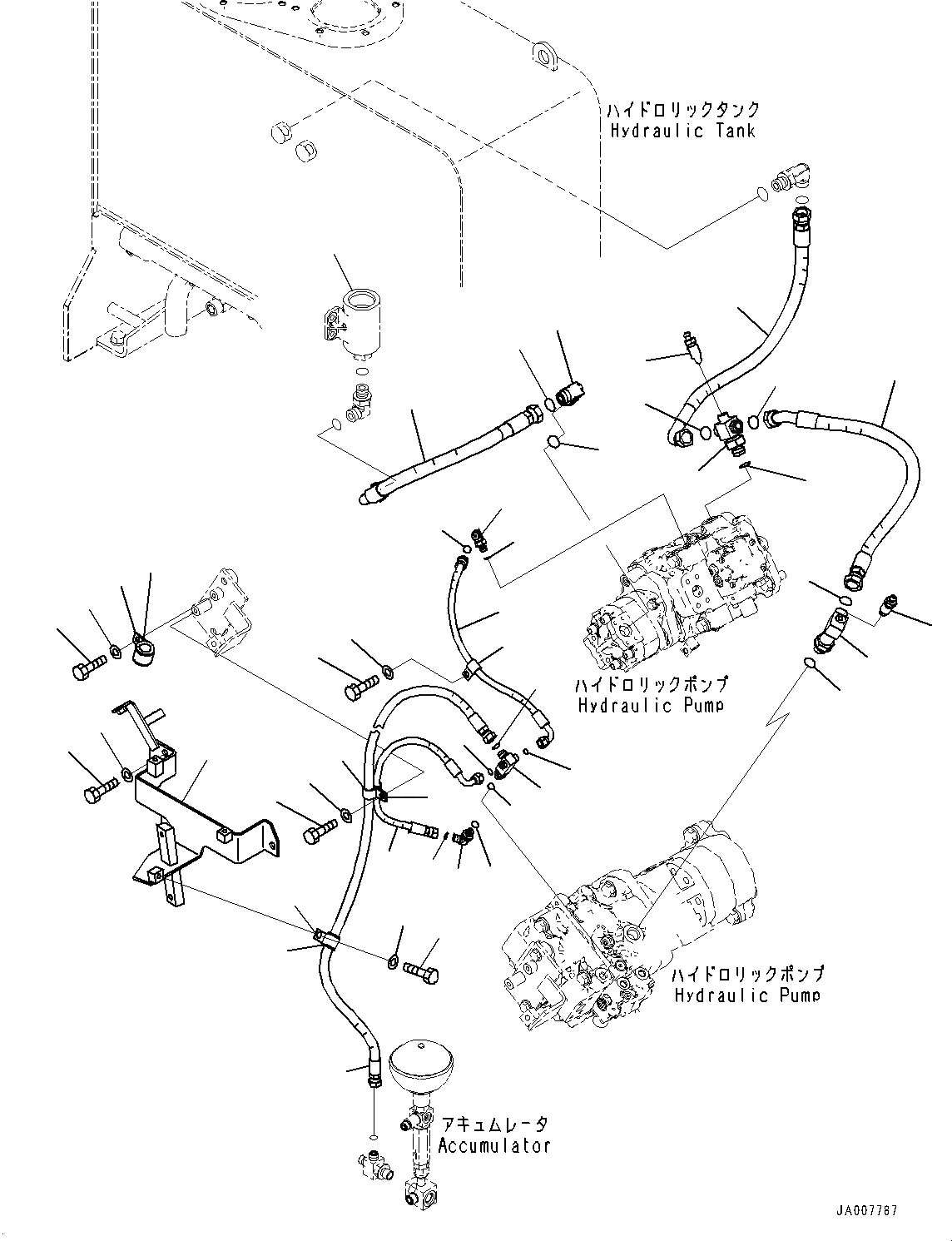 ハイドロリックタンク
Hydraulic Tank

ハイドロリックポンプ
Hydraulic Pump

ハイドロリックポンプ
Hydraulic Pump

アキュムレータ
Accumulator

JA007787