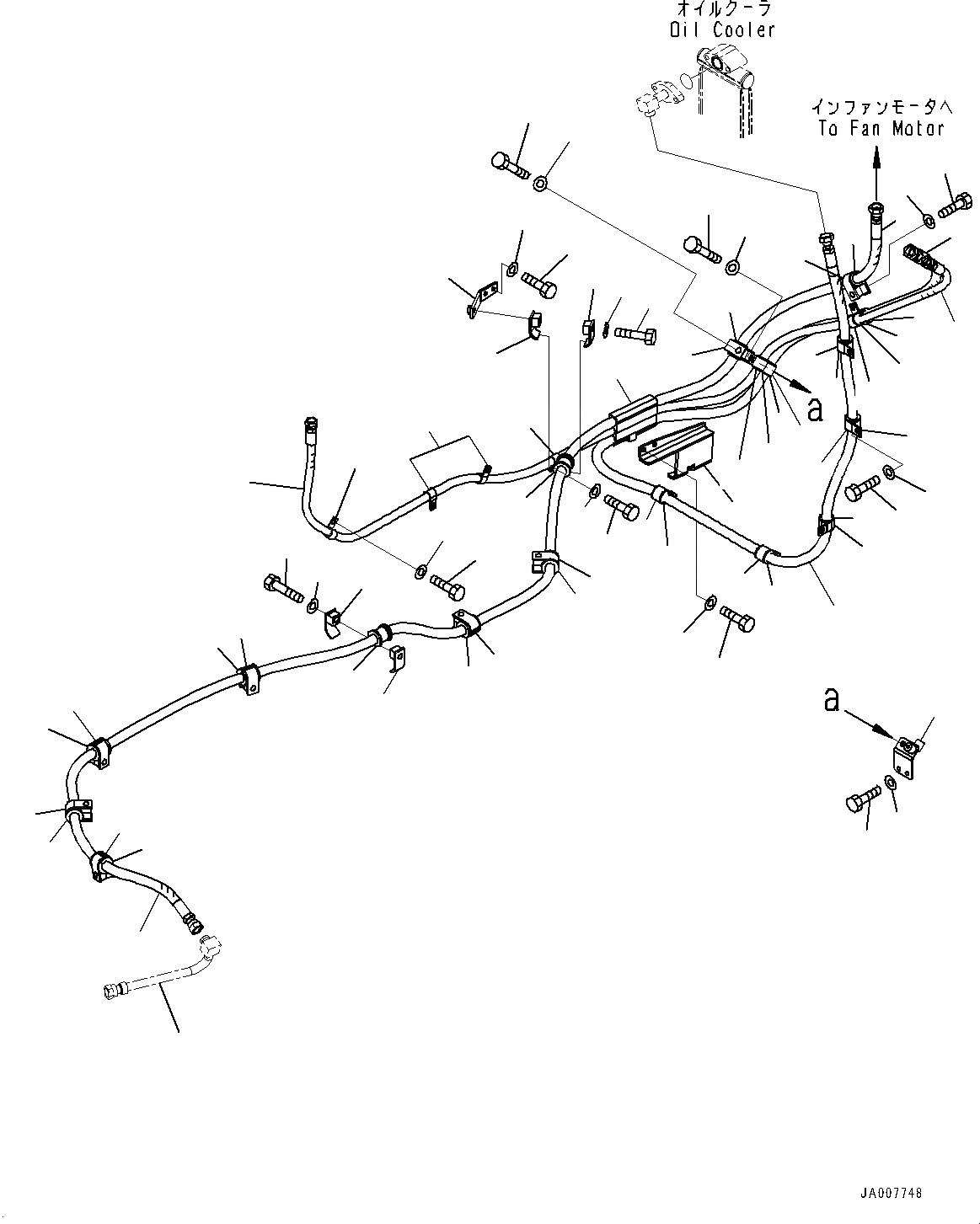 オイルクーラ
Oil Cooler

インファンモータへ
To Fan Motor

a

a

JA007748