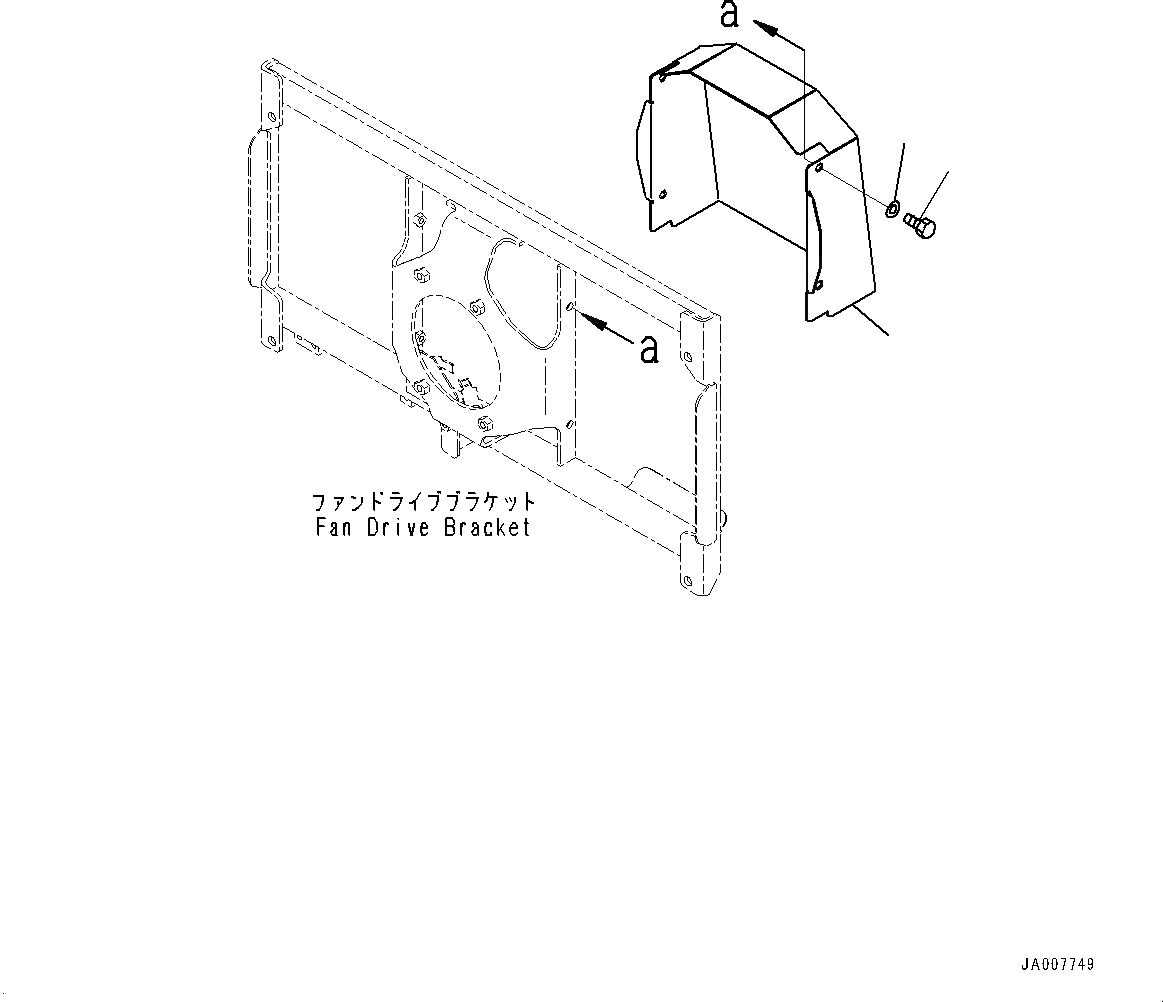 a

a

ファンドライブブラケット
Fan Drive Bracket

JA007749