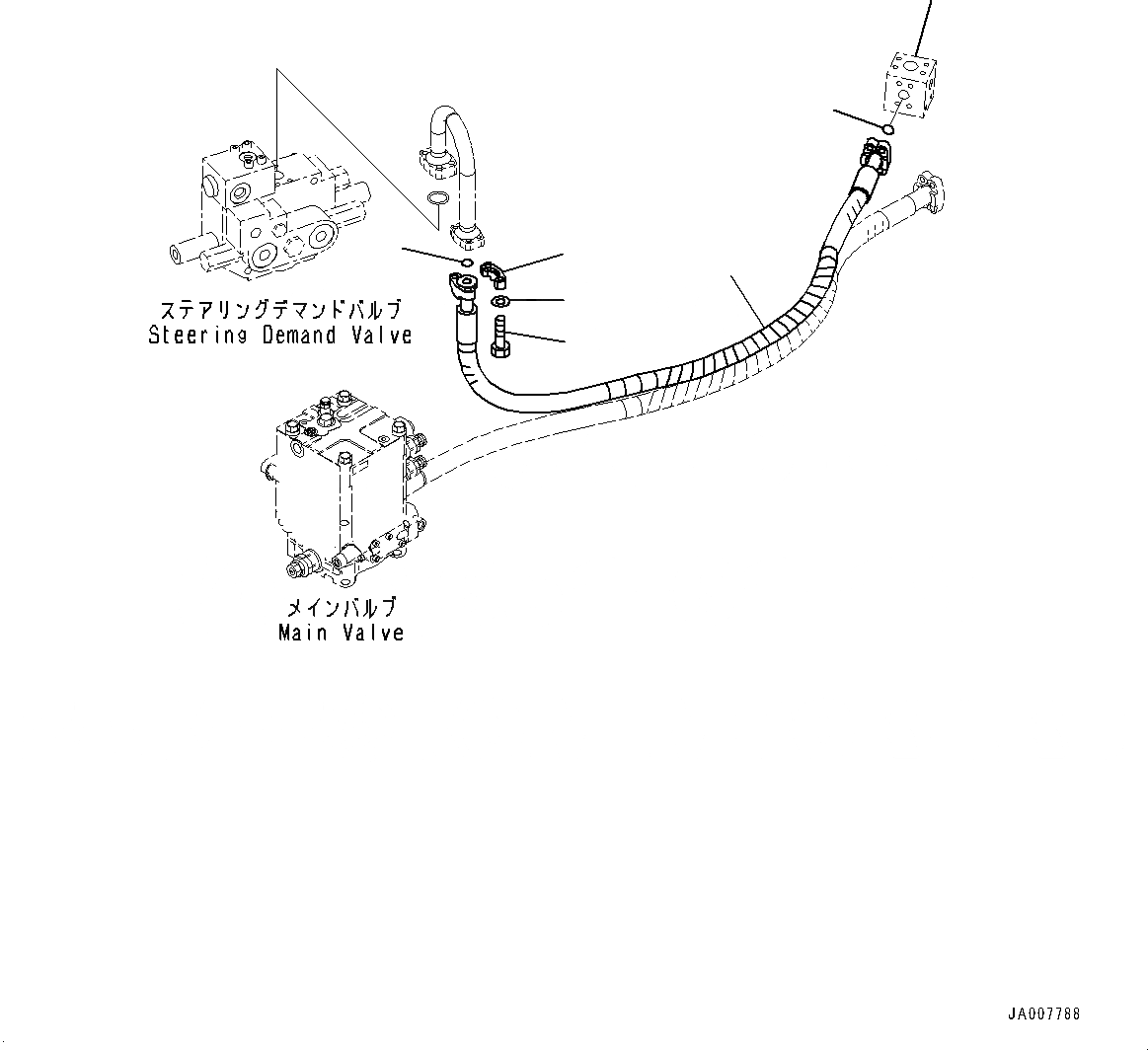 ステアリングデマンドバルブ
Steering Demand Valve

メインバルブ
Main Valve

JA007788