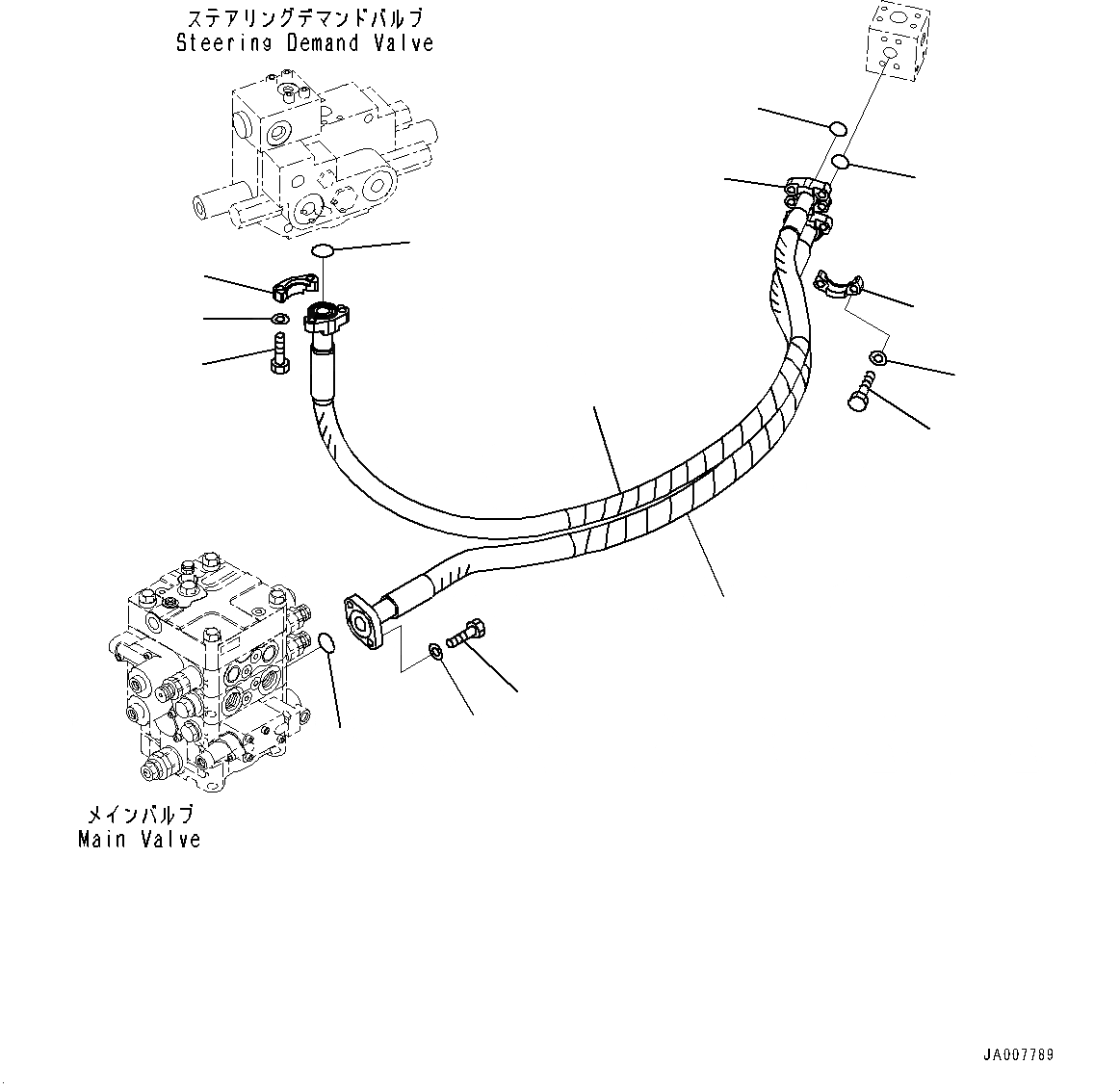 ステアリングデマンドバルブ
Steering Demand Valve

メインバルブ
Main Valve

JA007789