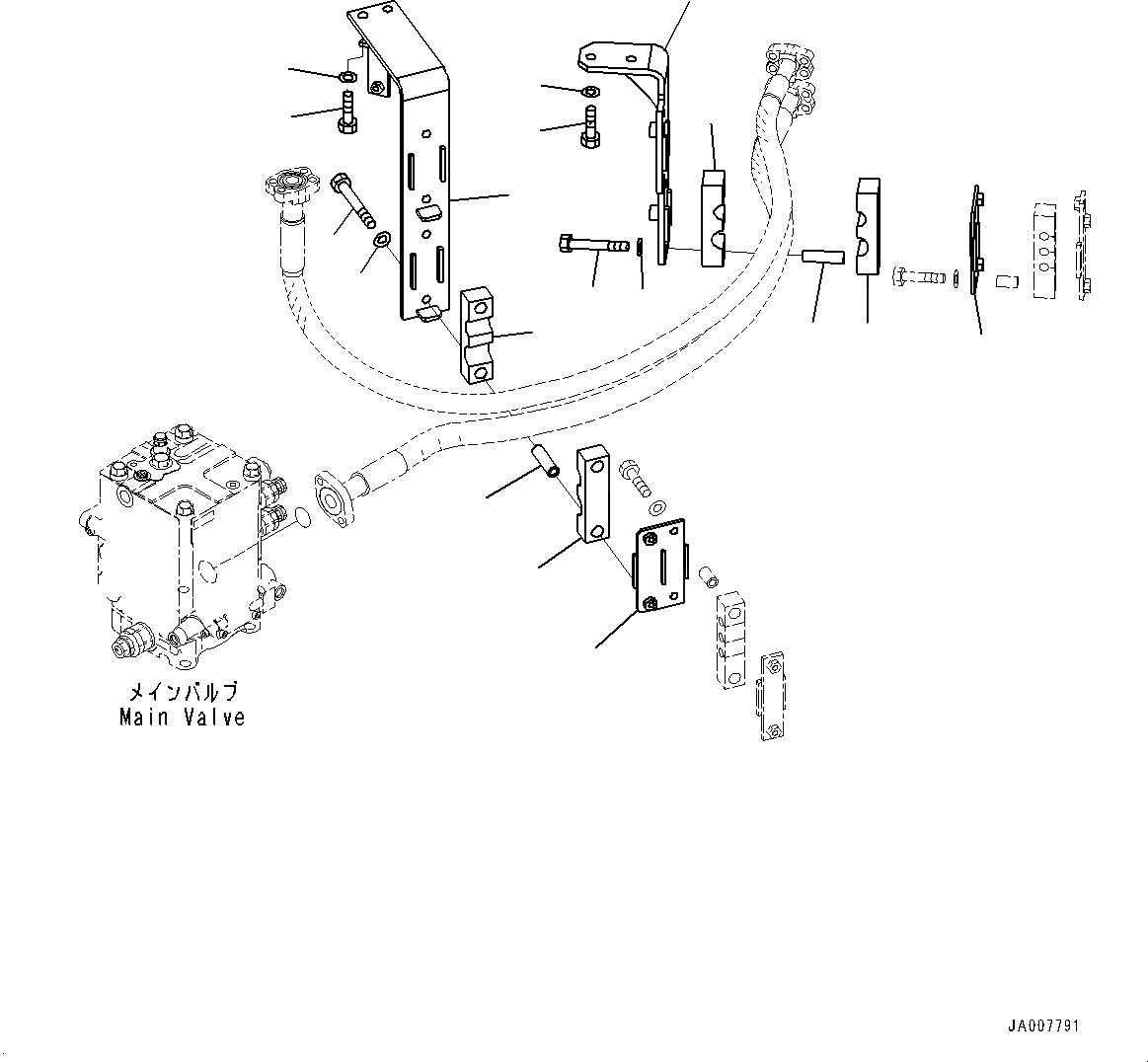 メインバルブ
Main Valve

JA007791