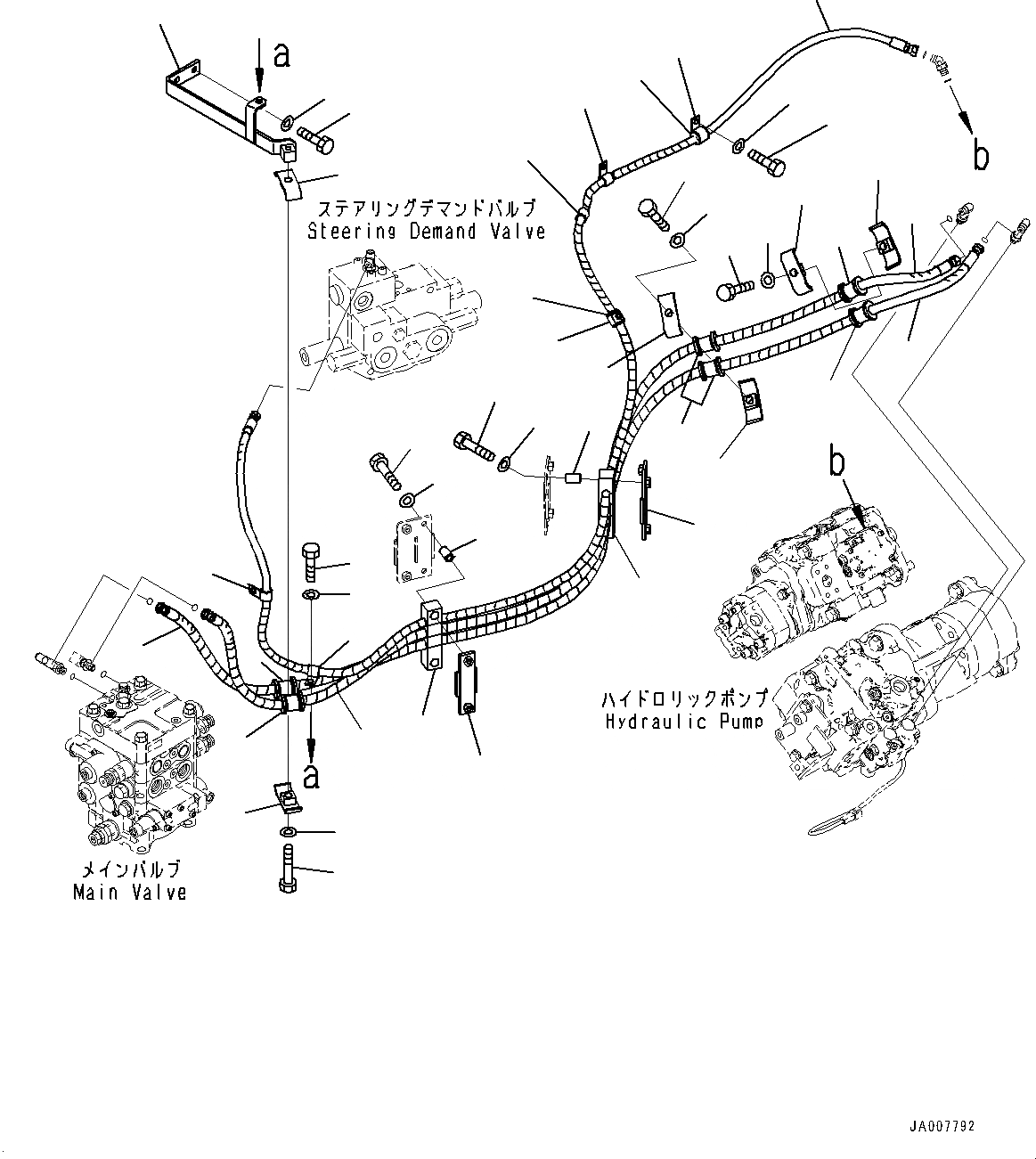 a

b

ステアリングデマンドバルブ
Steering Demand Valve

b

ハイドロリックポンプ
Hydraulic Pump

a

メインバルブ
Main Valve

JA007792