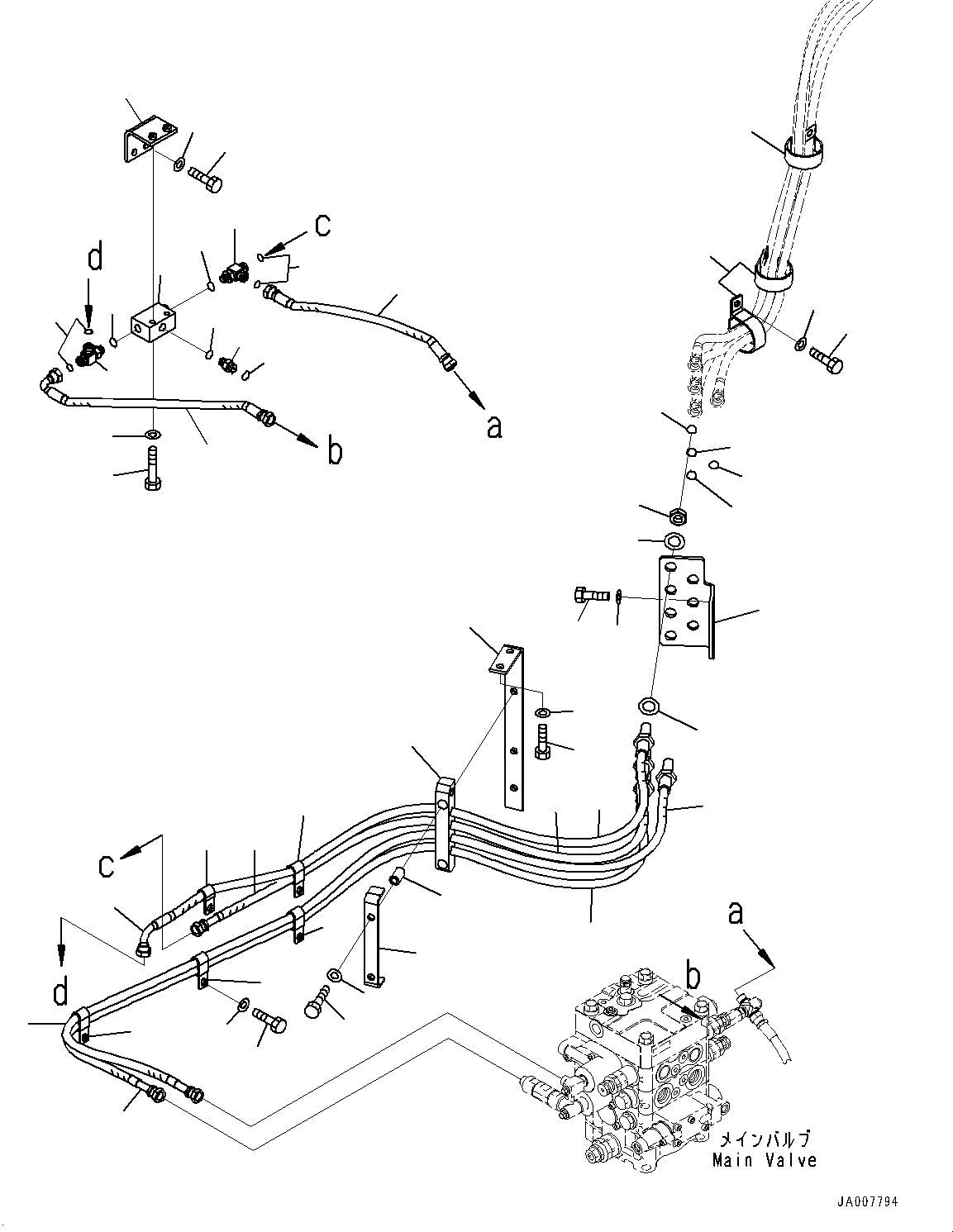 c
d
a
b
c
d
a
b
メインバルブ
Main Valve
JA007794