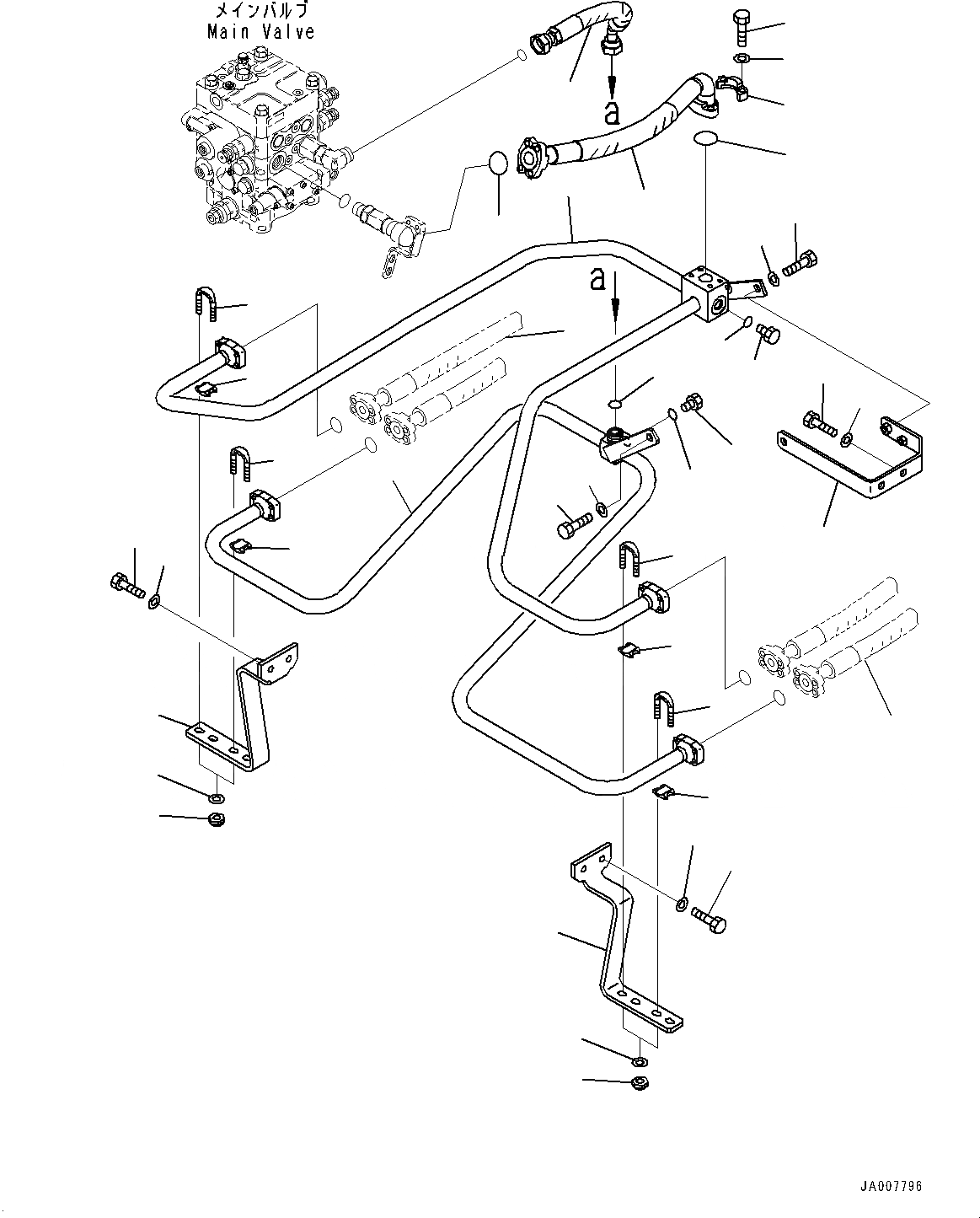 メインバルブ
Main Valve

a

a

JA007796