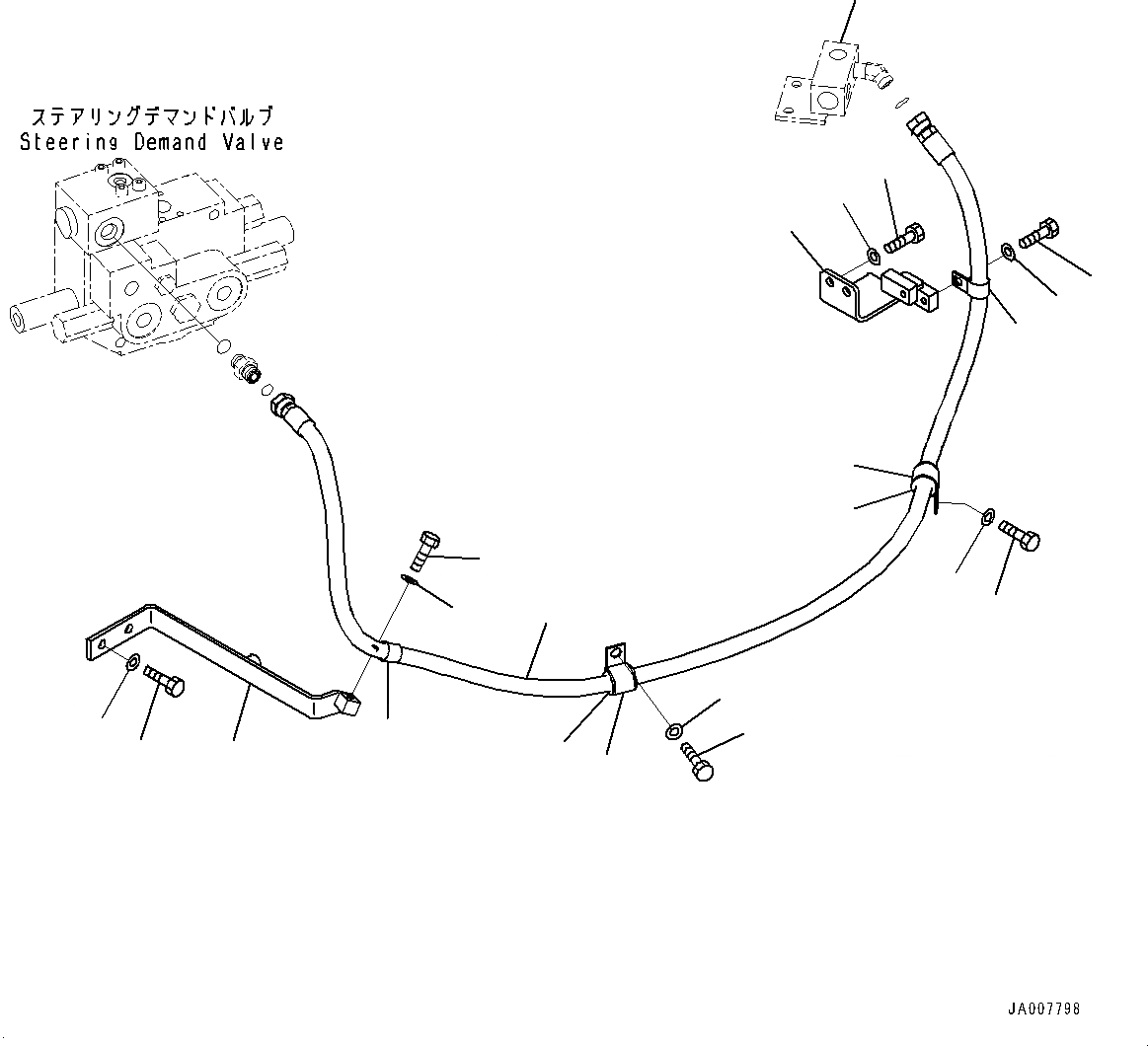 ステアリングデマンドバルブ
Steering Demand Valve

JA007798