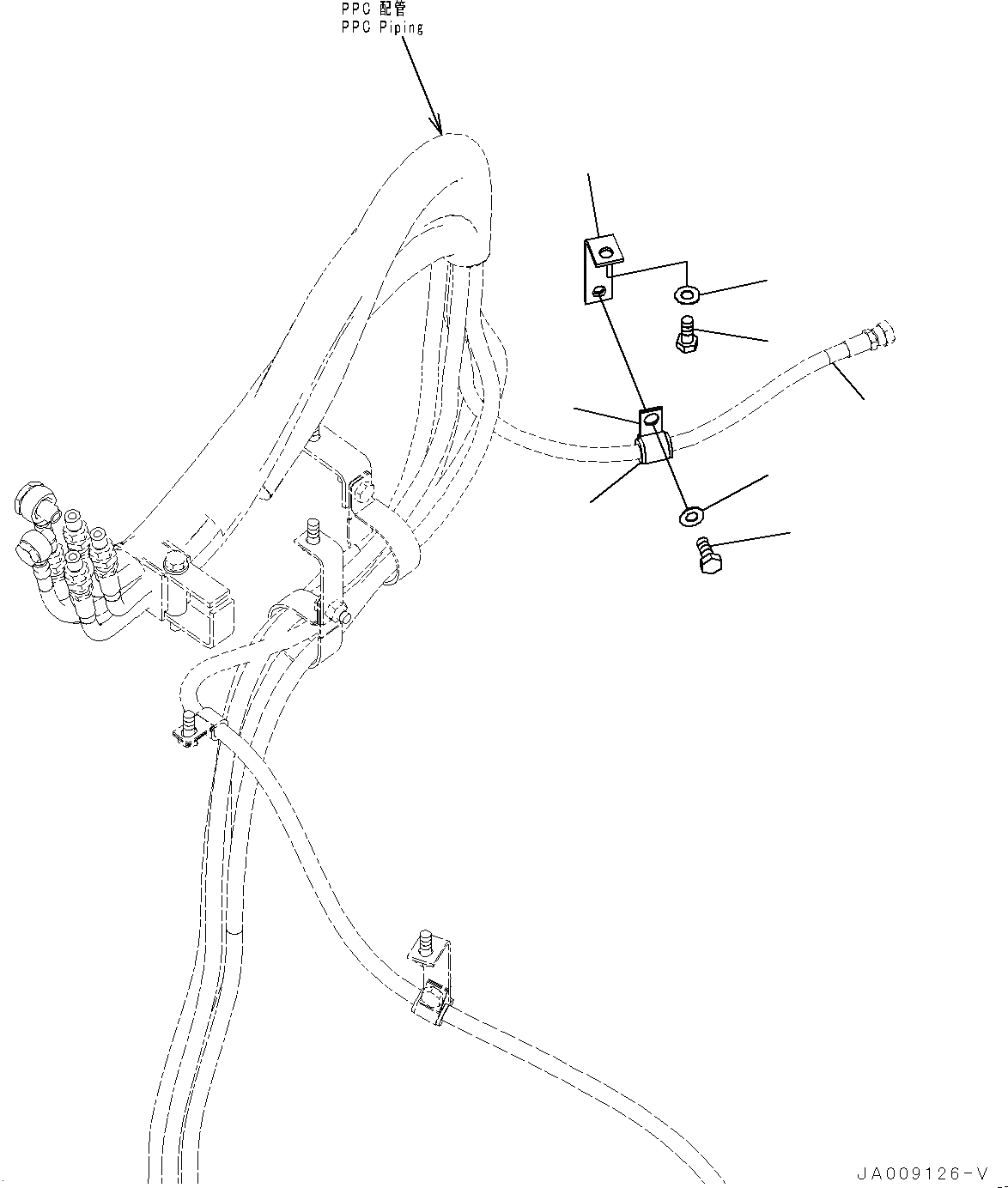 PPC 配管
PPC Piping

JA009126-V