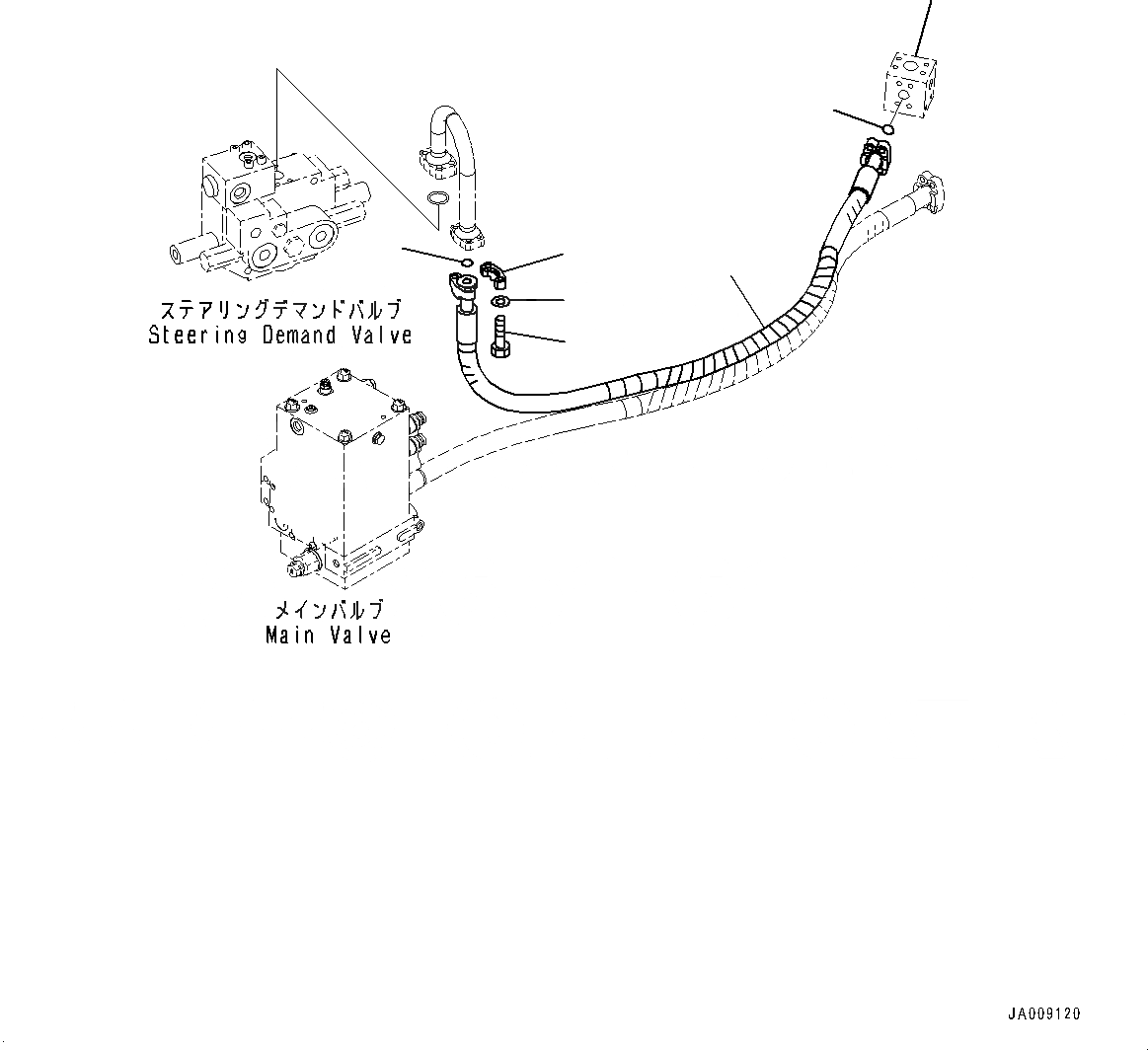 ステアリングデマンドバルブ
Steering Demand Valve

メインバルブ
Main Valve

JA009120