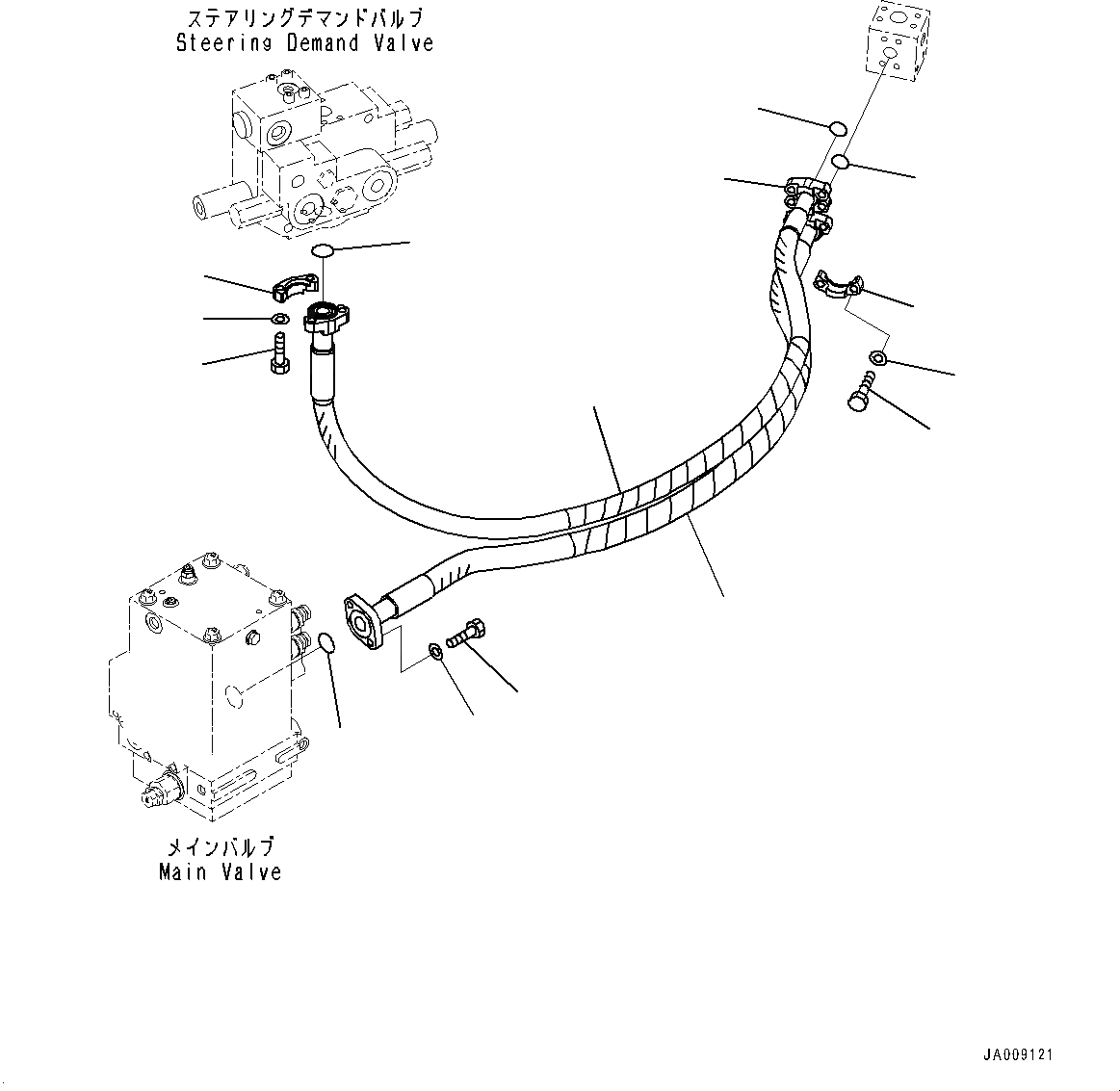 ステアリングデマンドバルブ
Steering Demand Valve

メインバルブ
Main Valve

JA009121