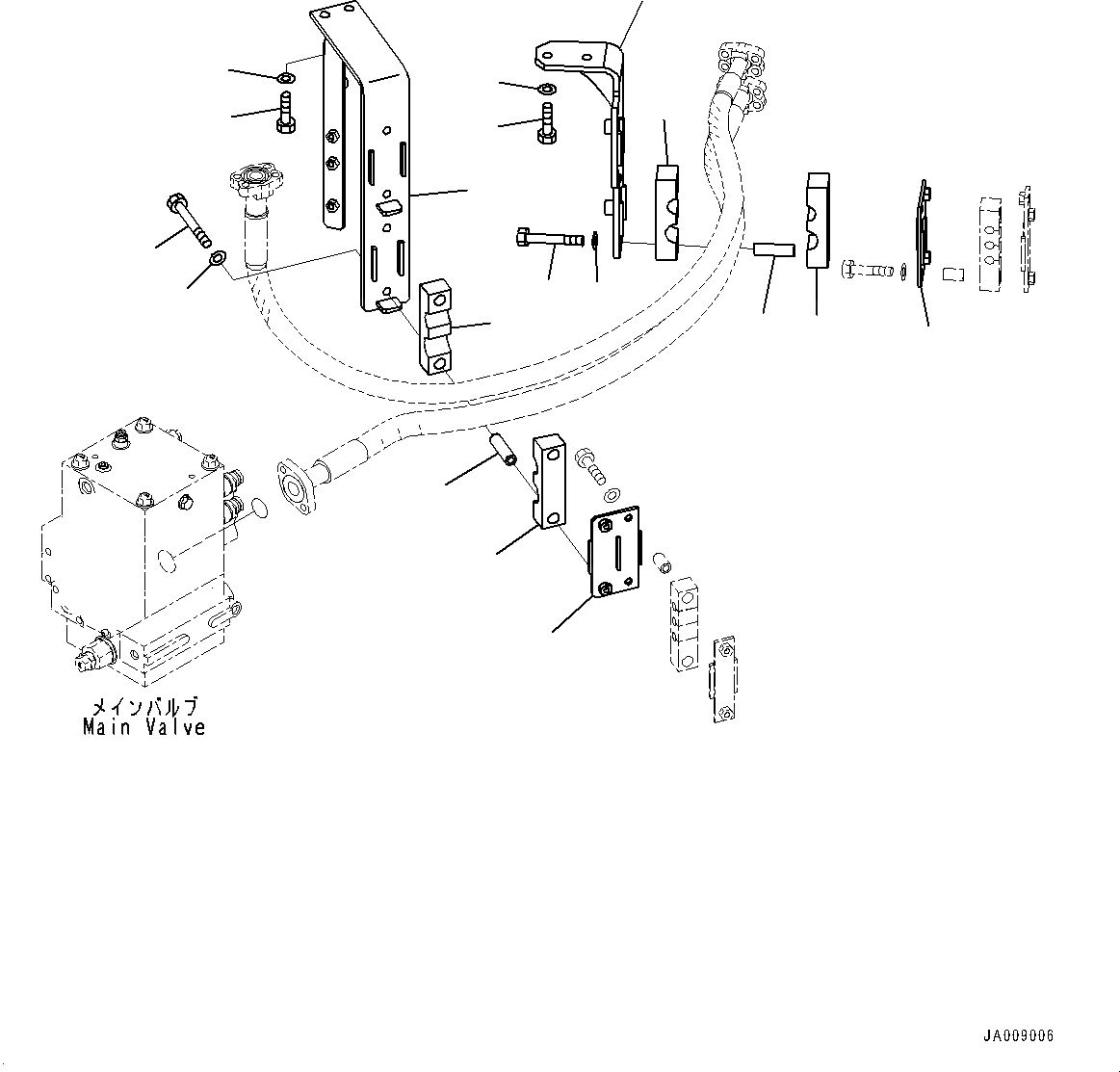 メインバルブ
Main Valve

JA009006