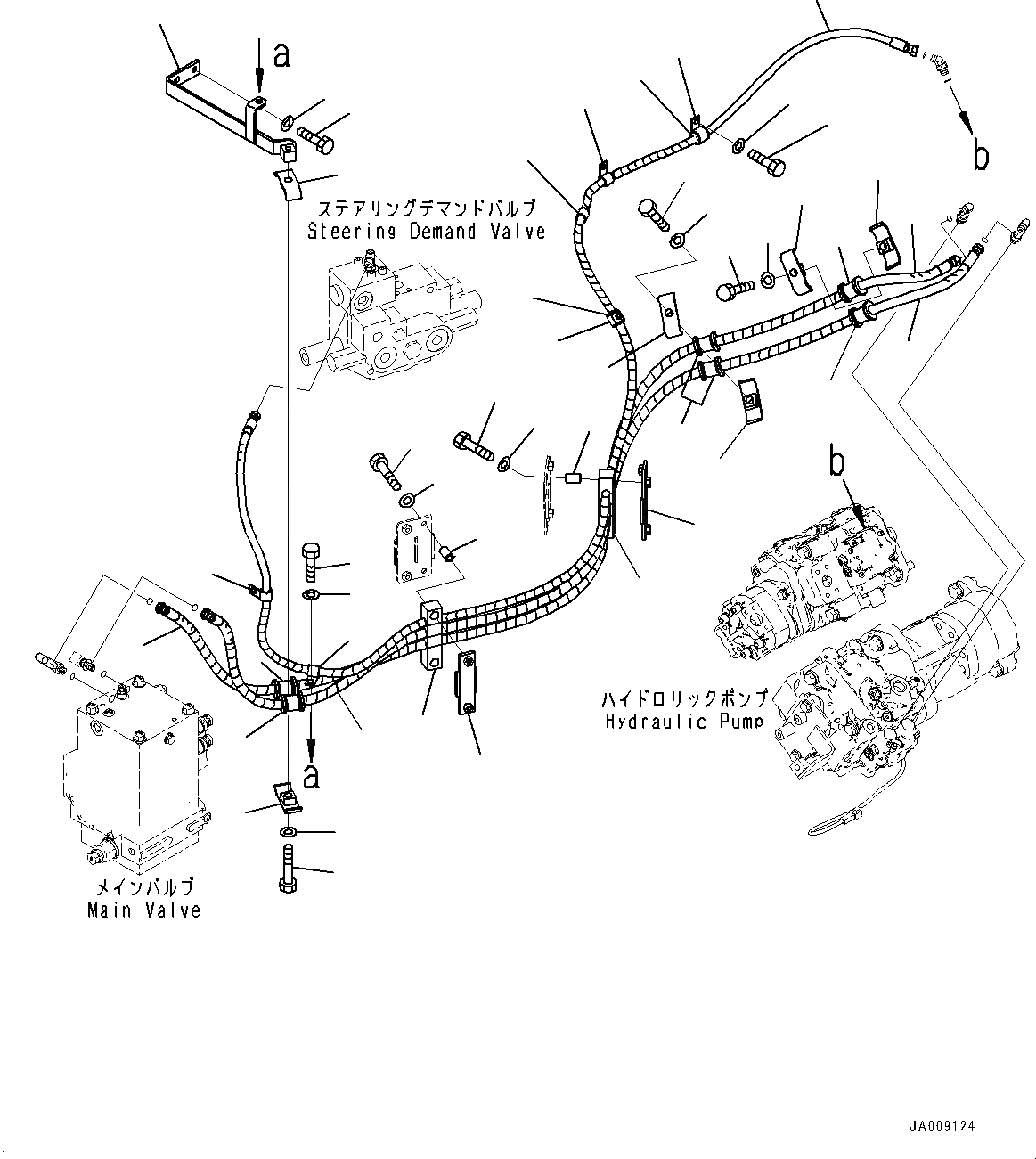 a

b

ステアリングデマンドバルブ
Steering Demand Valve

b

ハイドロリックポンプ
Hydraulic Pump

a

メインバルブ
Main Valve

JA009124