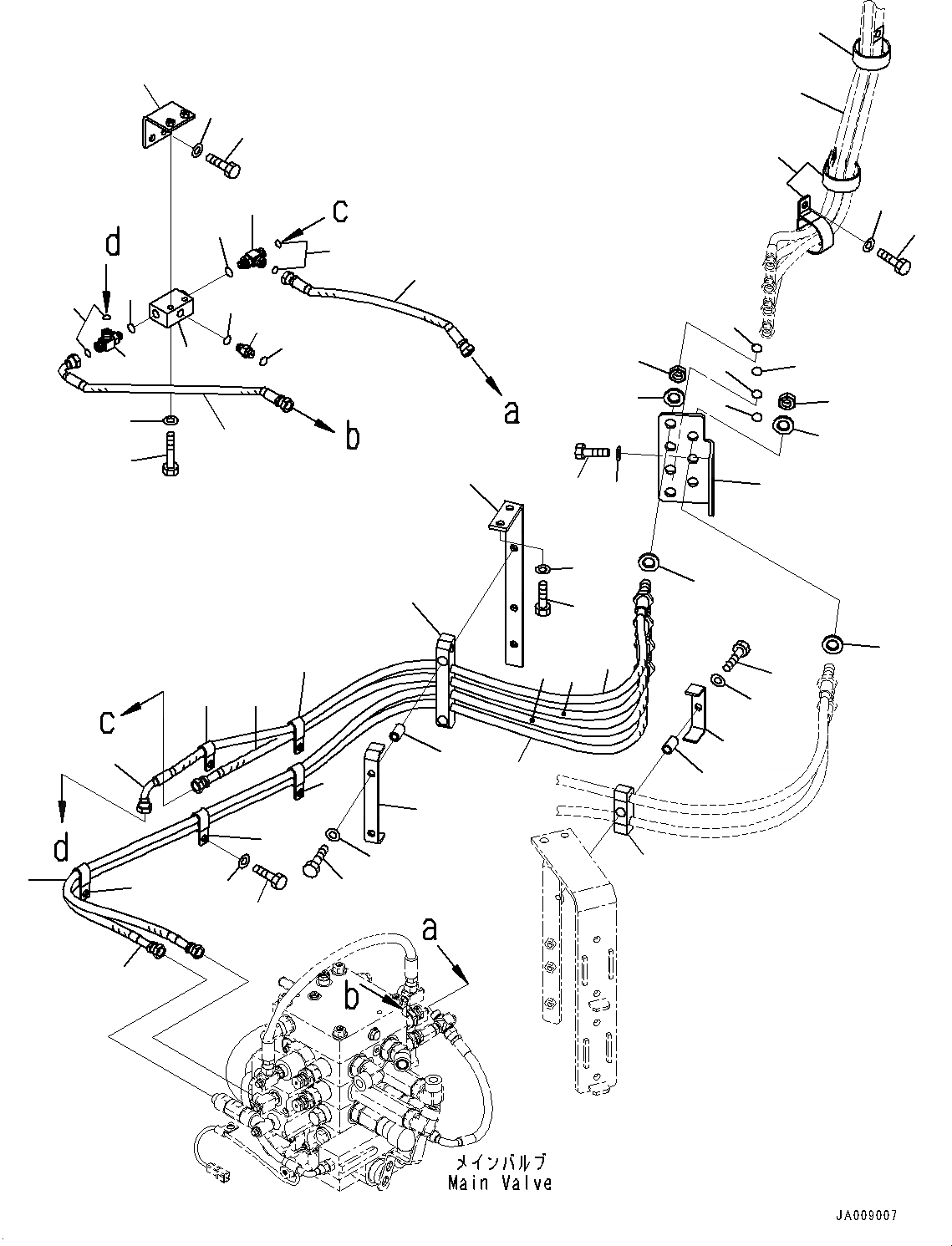 c

d

a

b

c

d

a

b

メインバルブ
Main Valve

JA009007