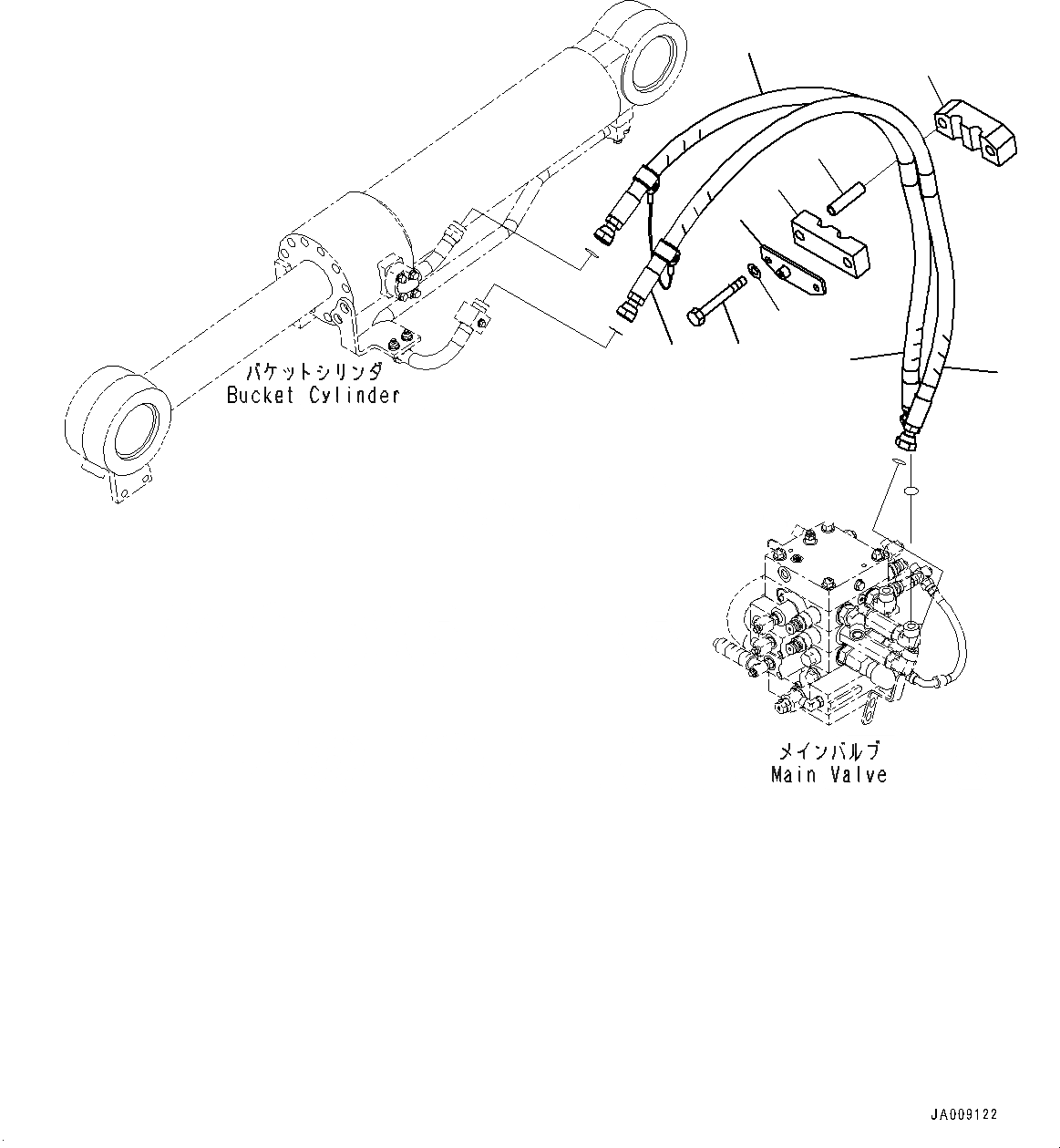 バケットシリンダ
Bucket Cylinder

メインバルブ
Main Valve

JA009122