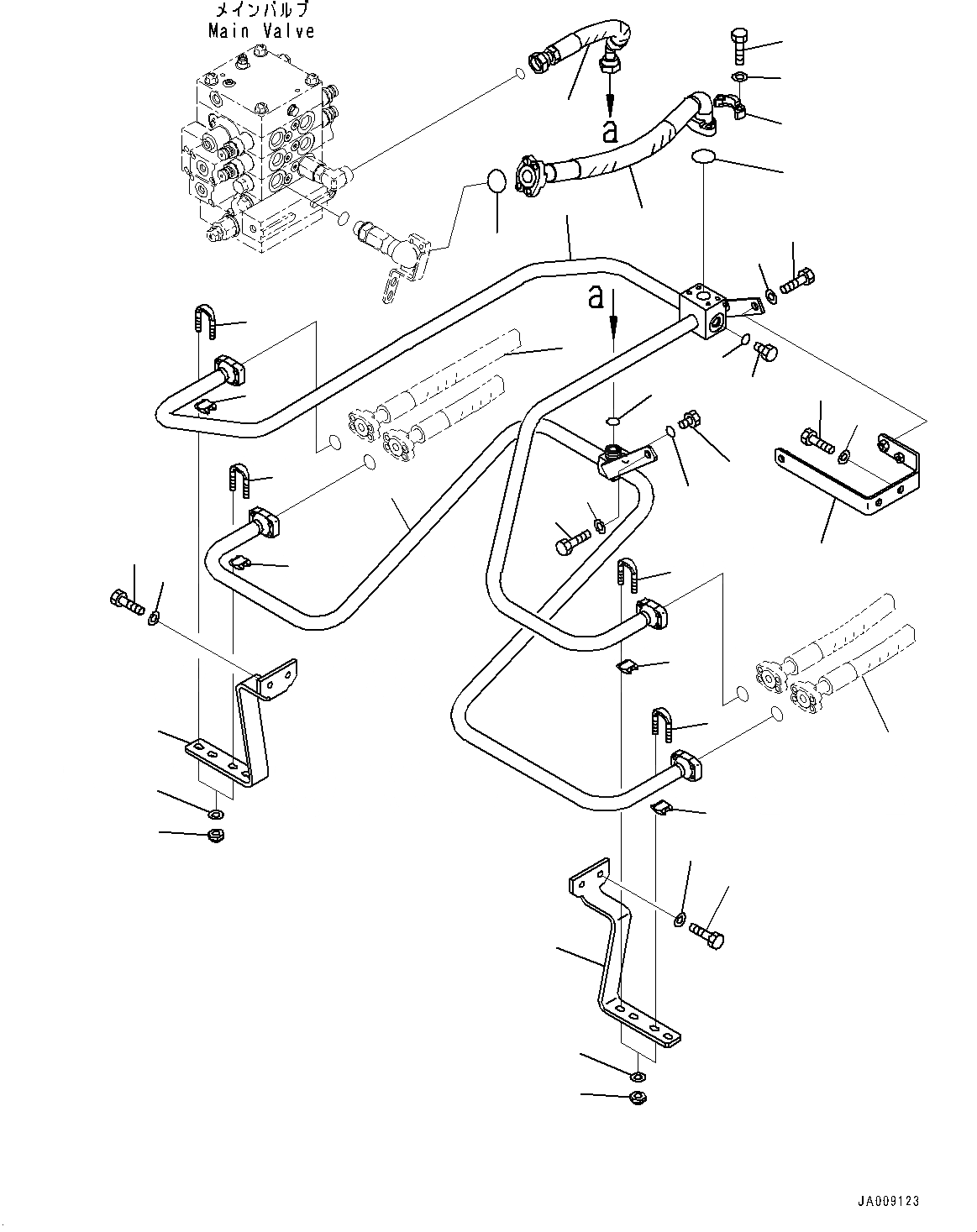 メインバルブ
Main Valve

a

a

JA009123