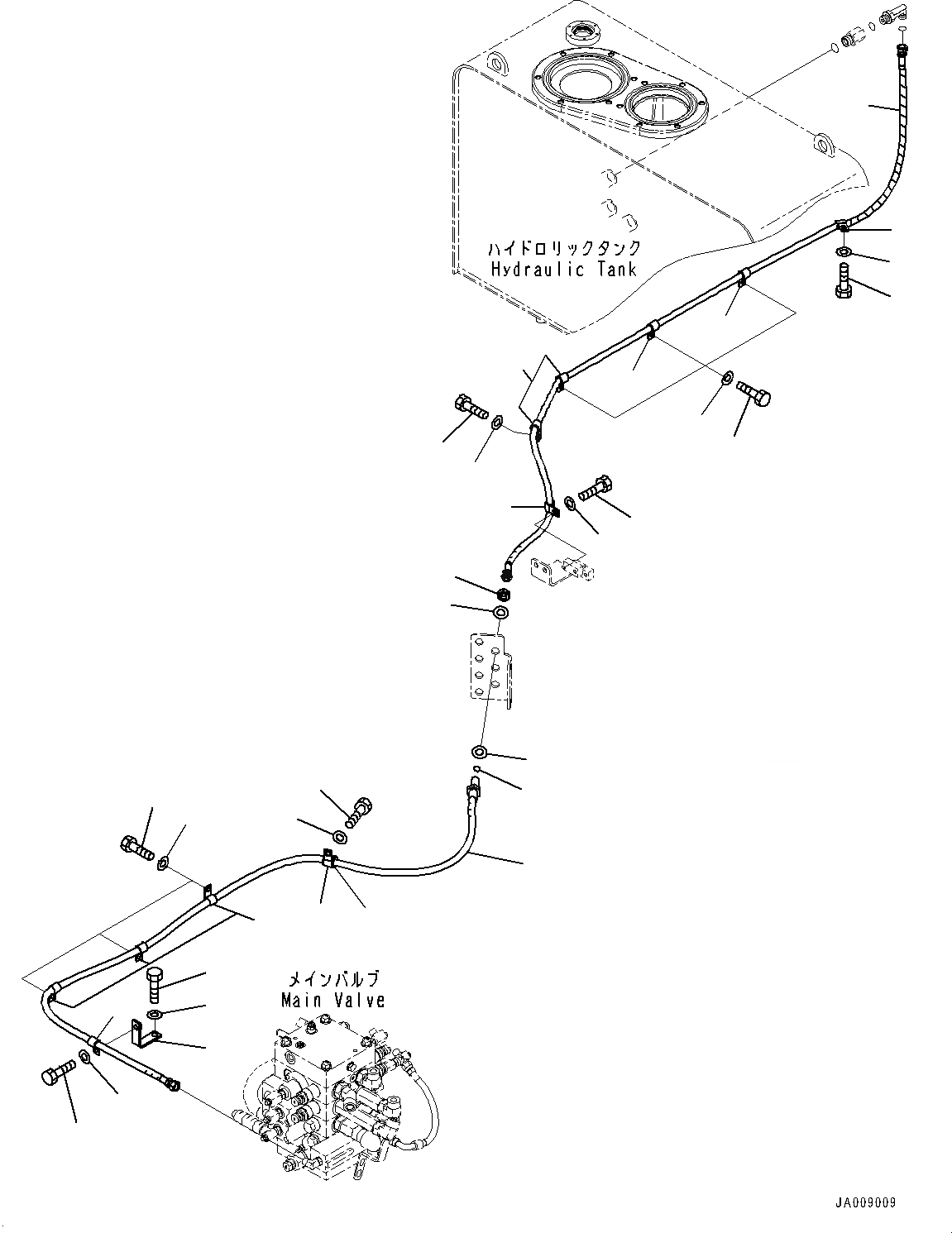 ハイドロリックタンク
Hydraulic Tank

メインバルブ
Main Valve

JA009009