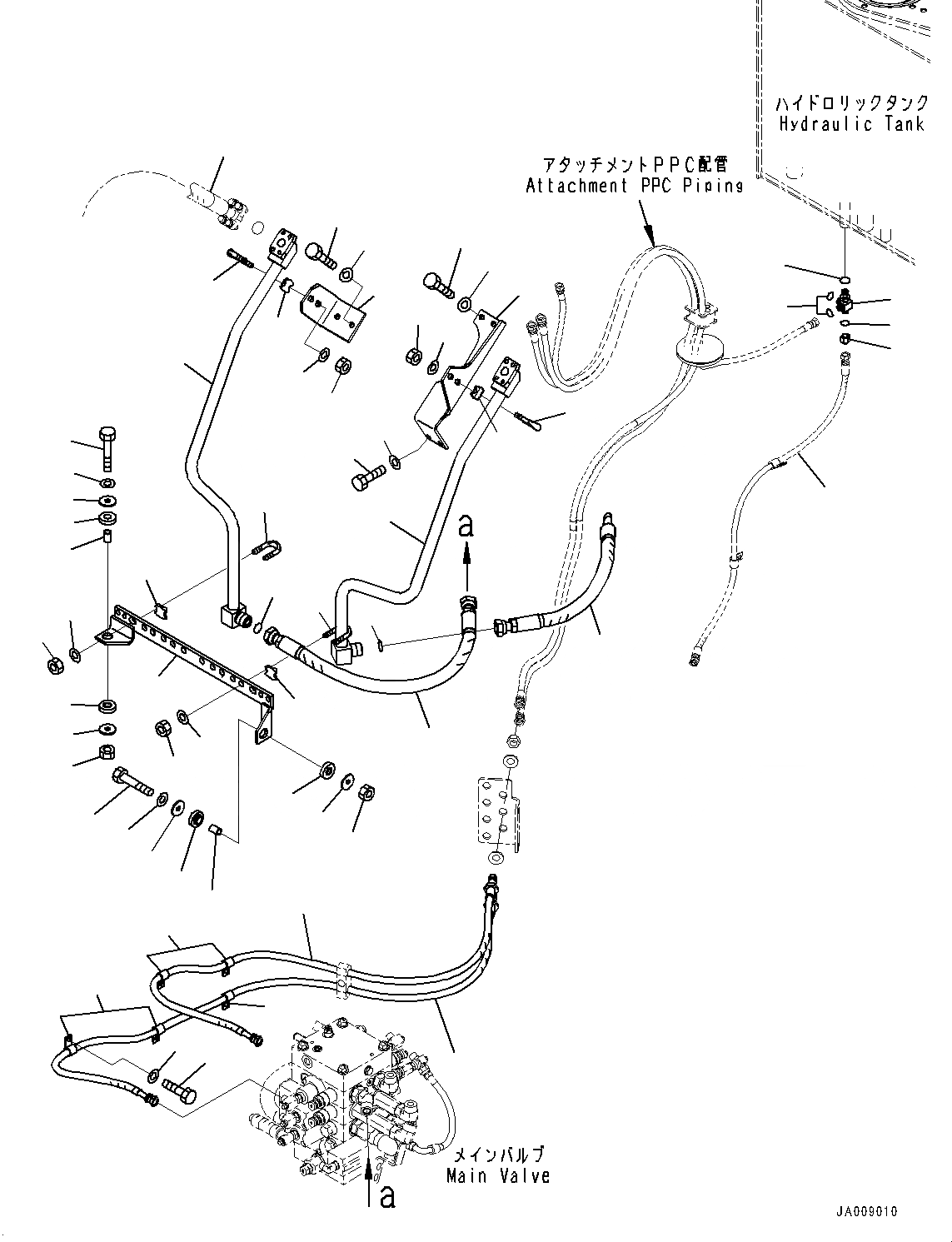 ハイドロリックタンク
Hydraulic Tank

アタッチメントPPC配管
Attachment PPC Piping

a

メインバルブ
Main Valve

a

JA009010