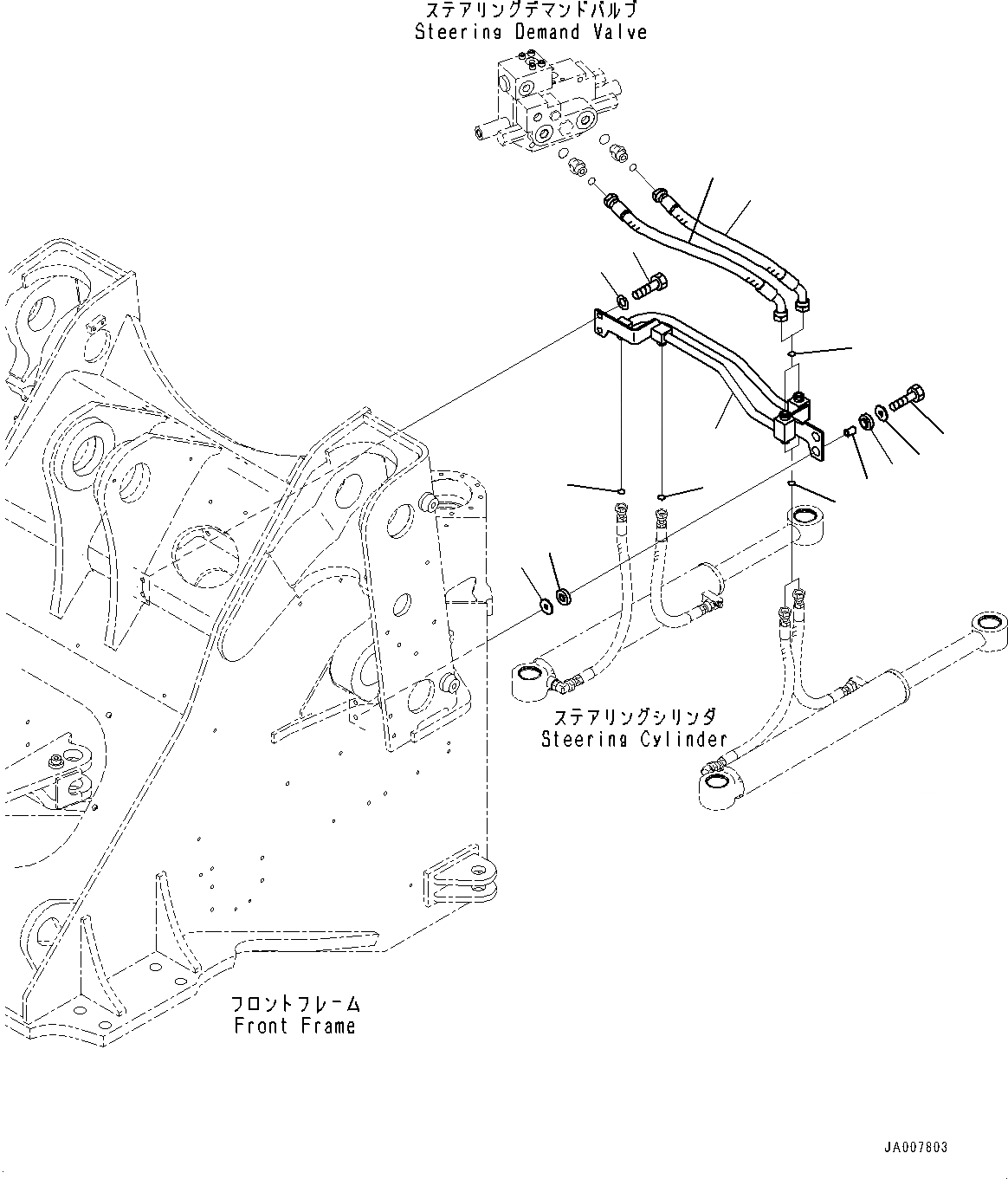 ステアリングデマンドバルブ
Steering Demand Valve

ステアリングシリンダ
Steering Cylinder

フロントフレーム
Front Frame

JA007803