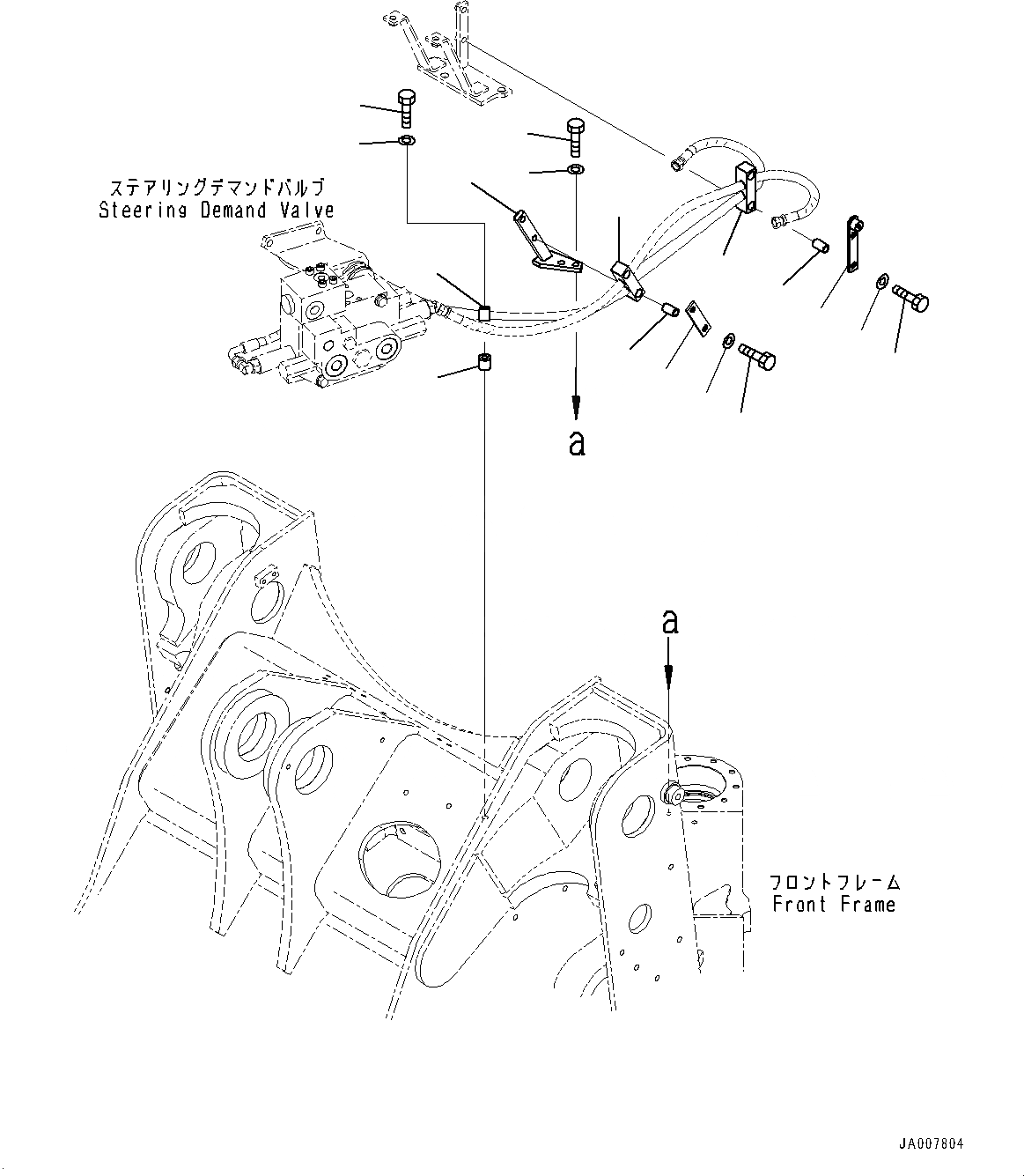 ステアリングデマンドバルブ
Steering Demand Valve

a

a

フロントフレーム
Front Frame

JA007804