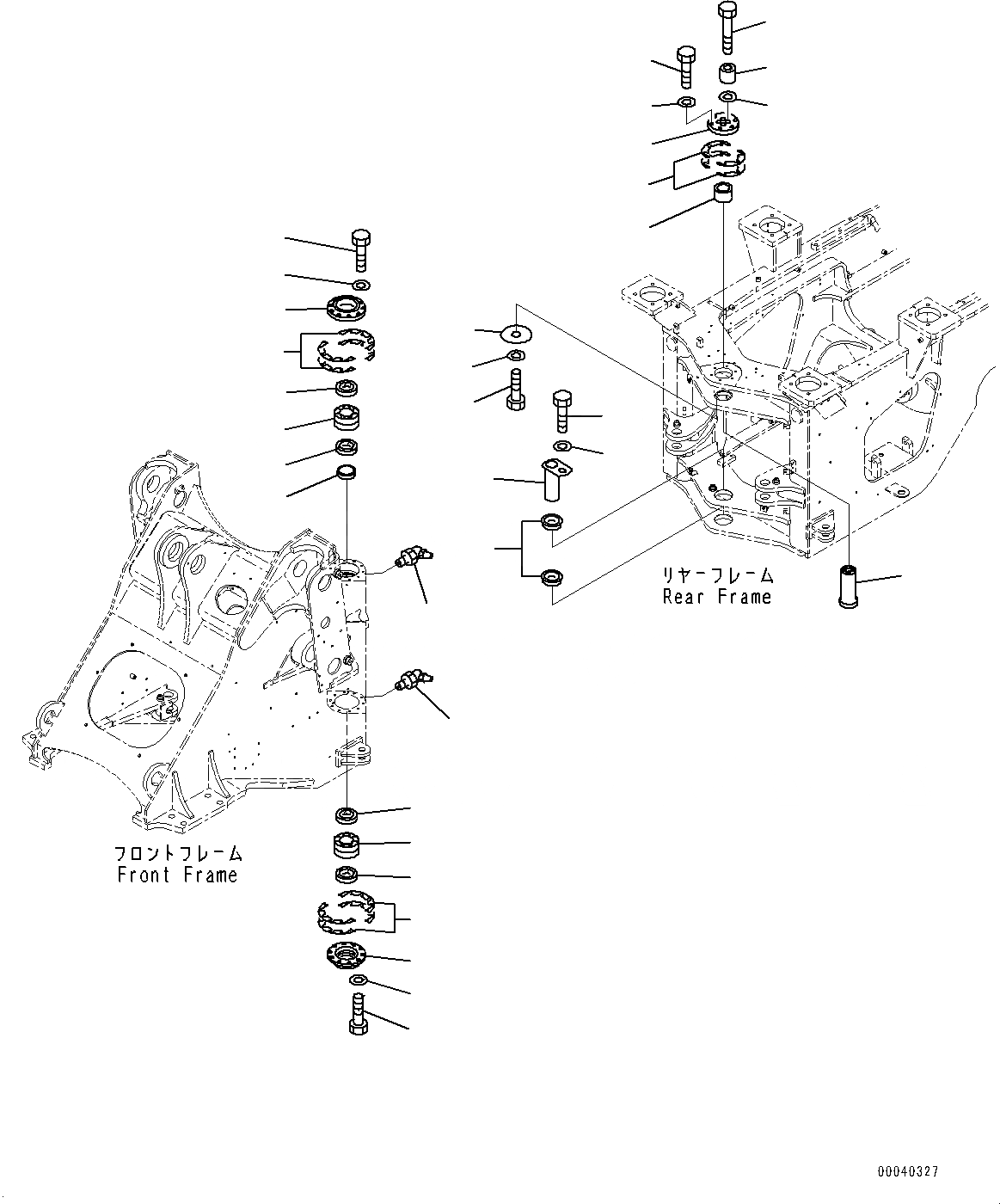 リヤーフレーム
Rear Frame

フロントフレーム
Front Frame

00040327