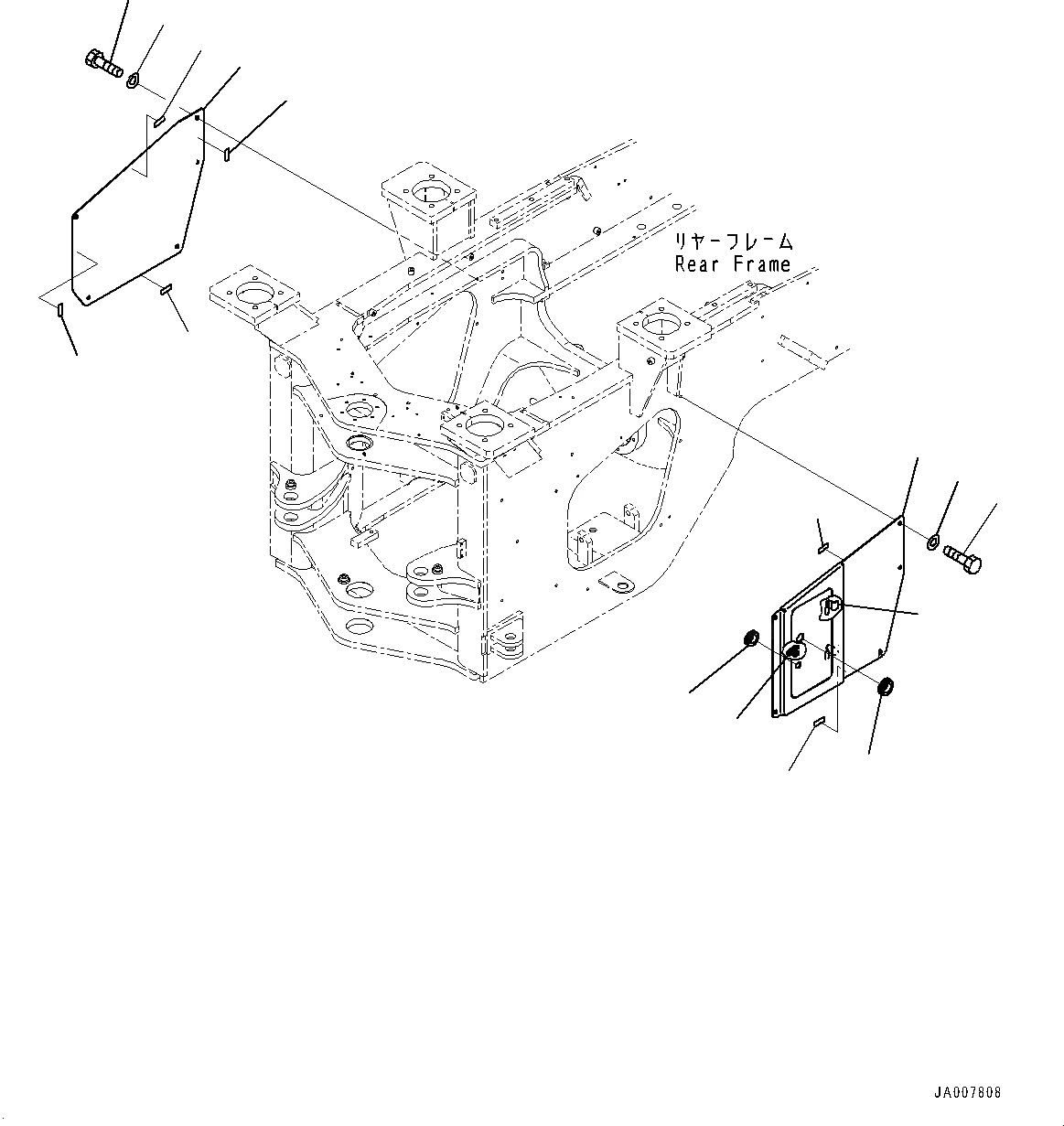 リヤーフレーム
Rear Frame

JA007808