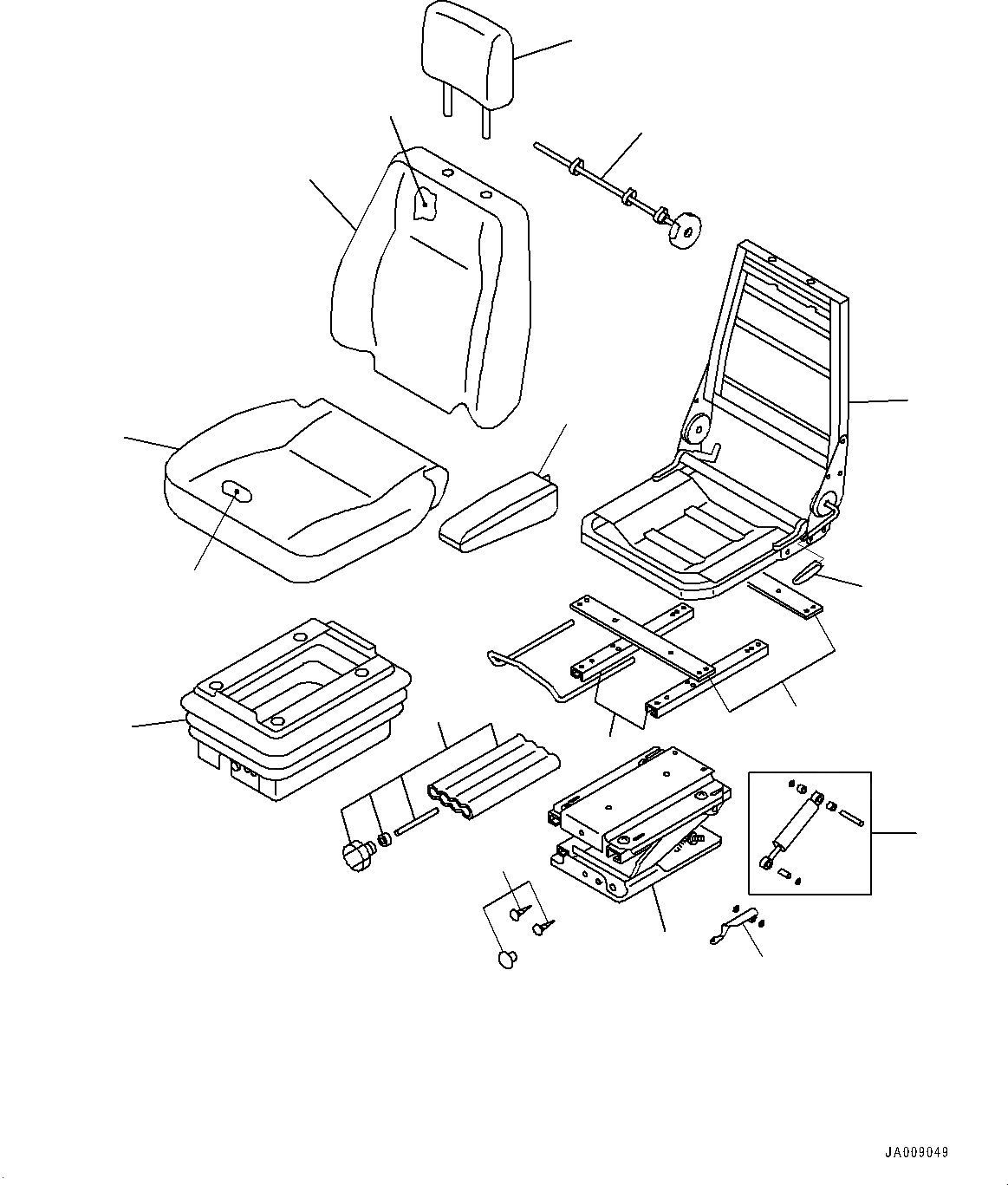 JA009049