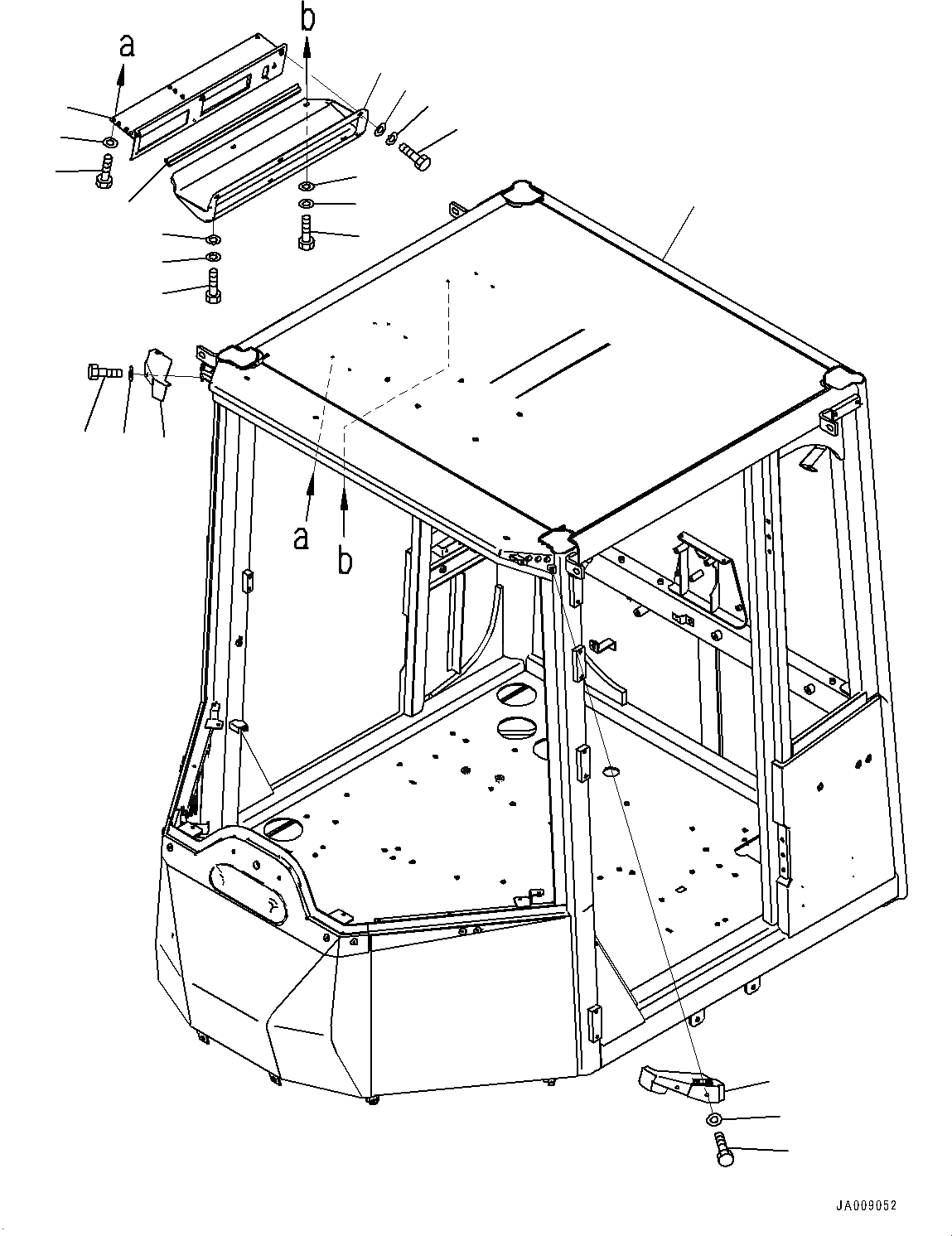 a
b
a
b
JA009052