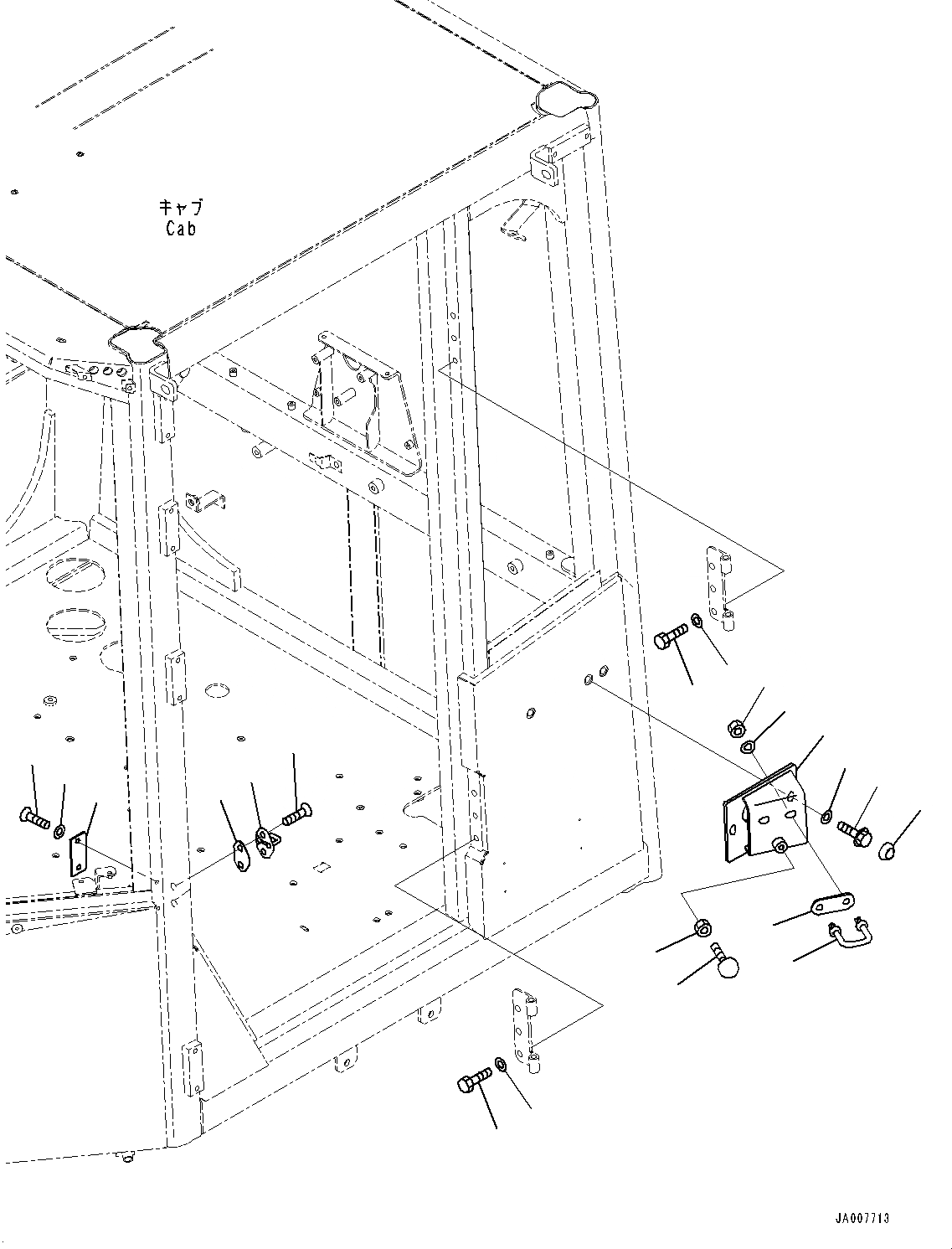 キャブ
Cab

JA007713