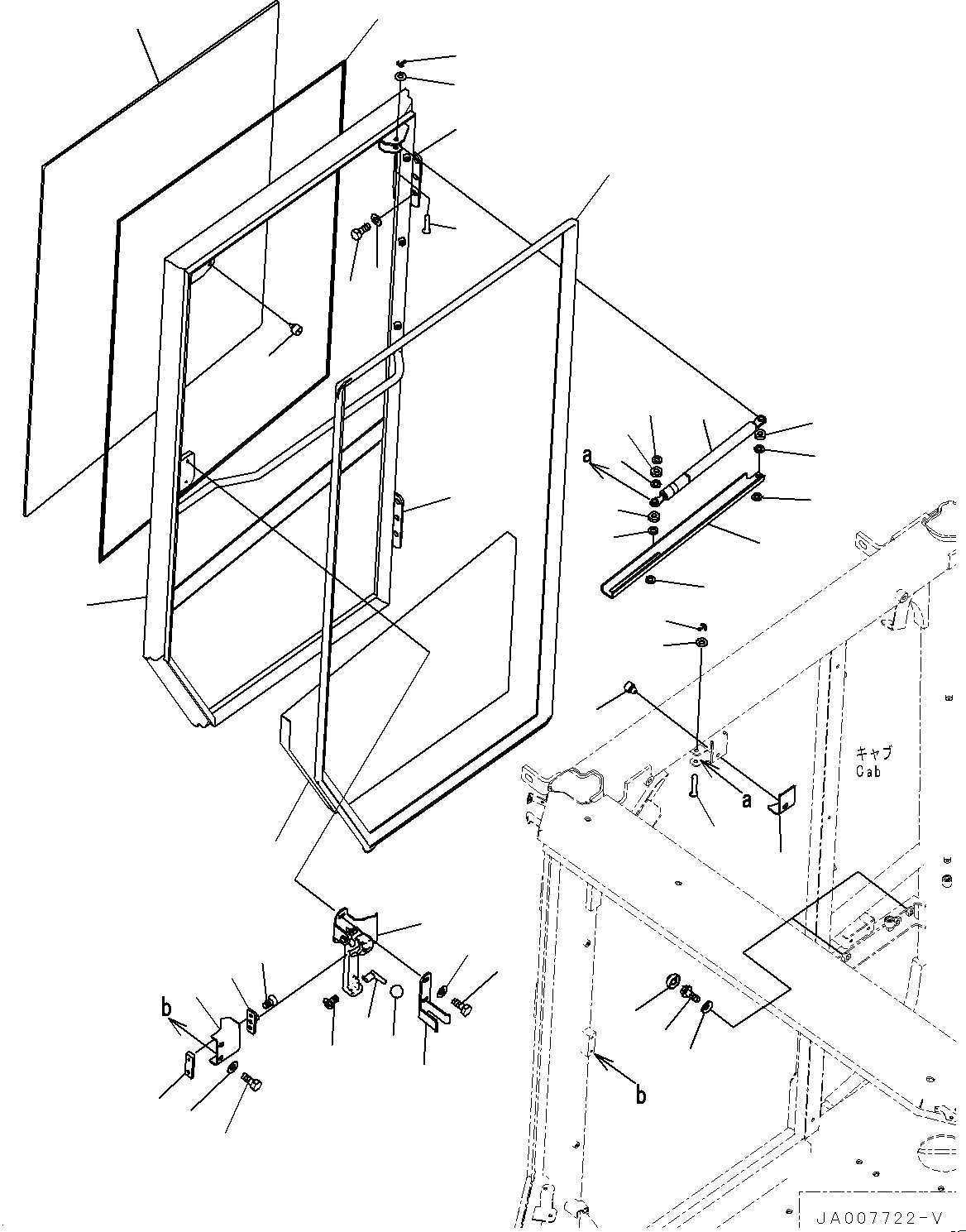 a

キャブ
Cab

a

b

b

JA007722-V