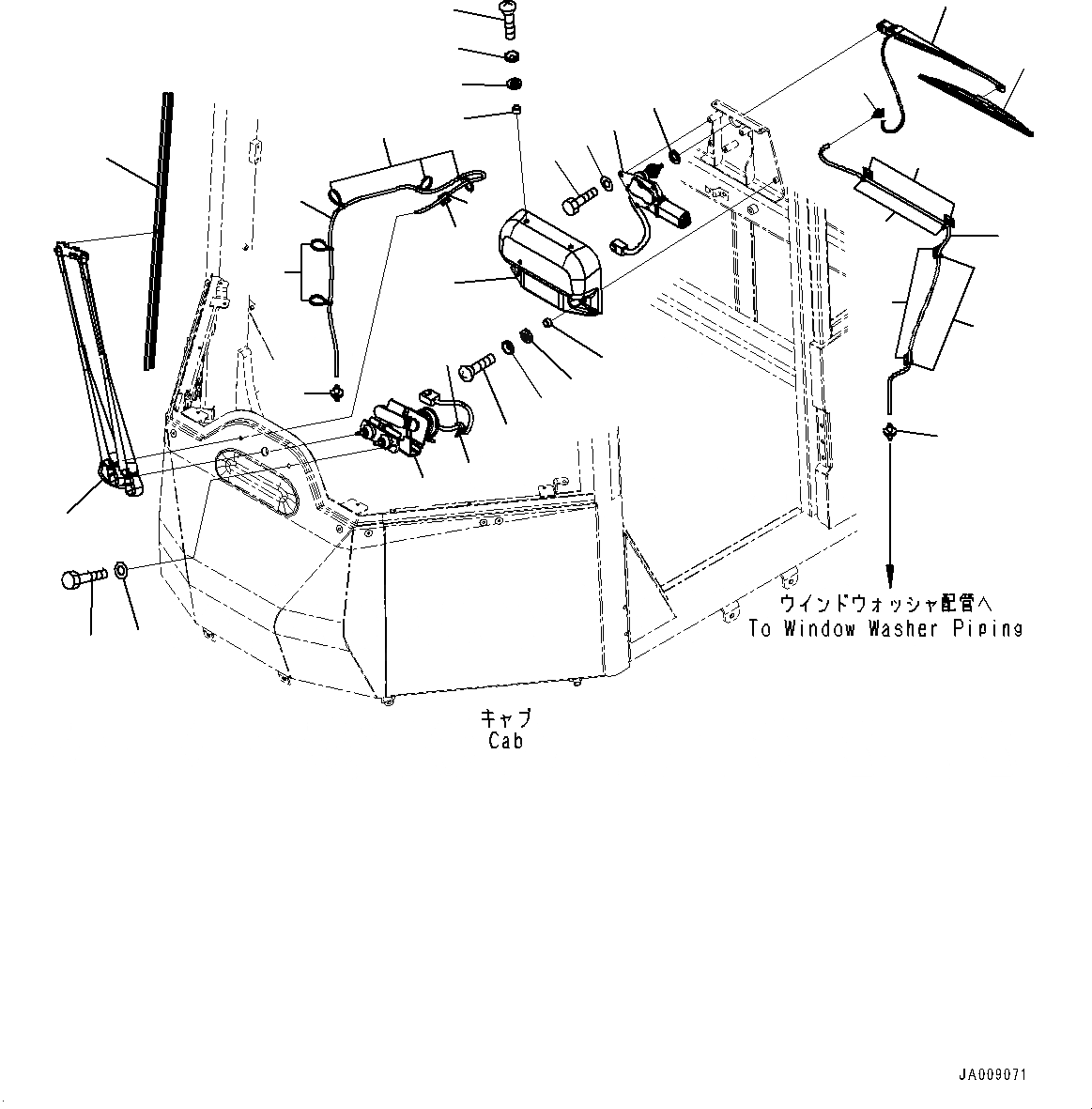 ウインドウォッシャ配管へ
To Window Washer Piping

キャブ
Cab

JA009071