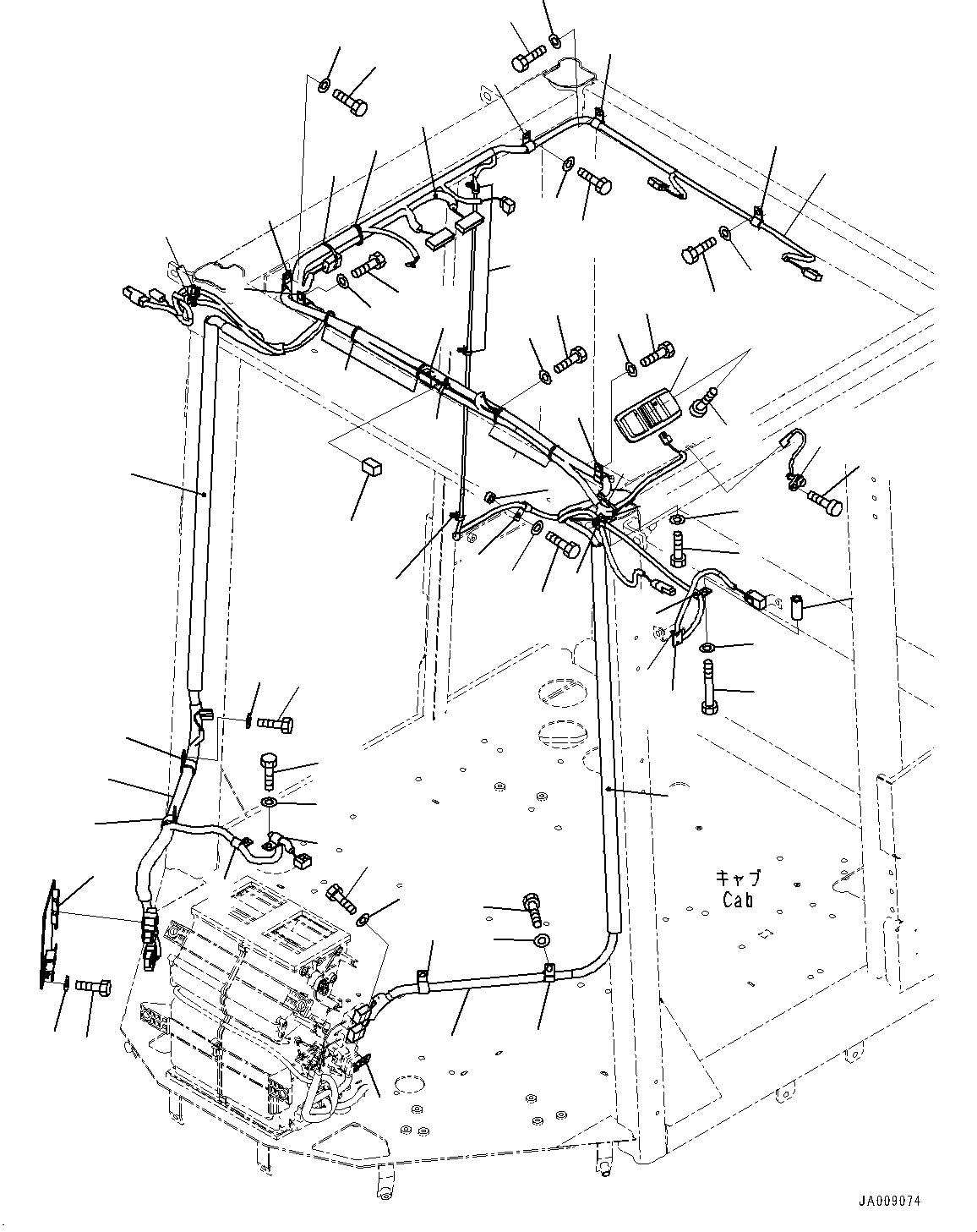 キャブ
Cab

JA009074