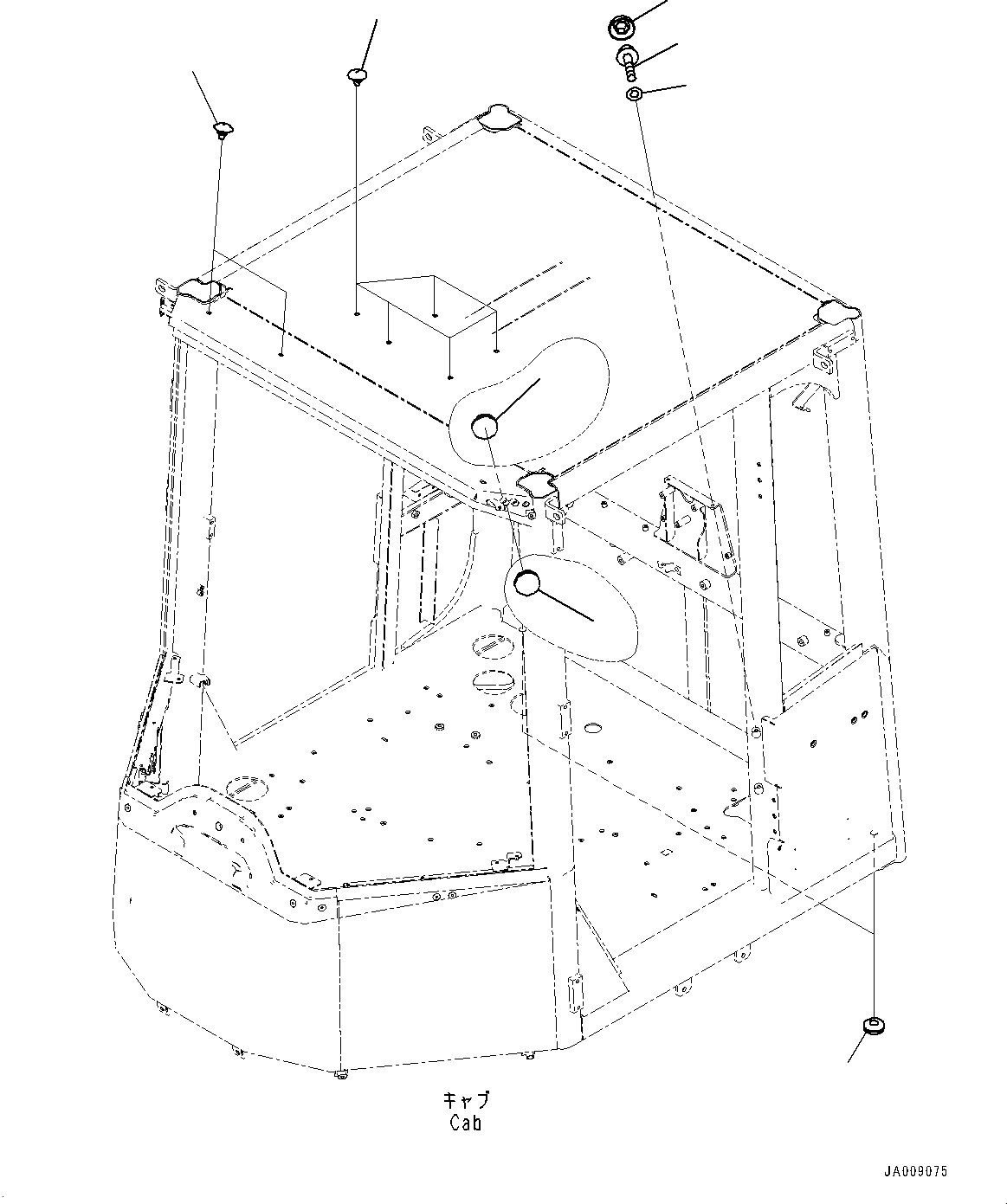 キャブ
Cab

JA009075