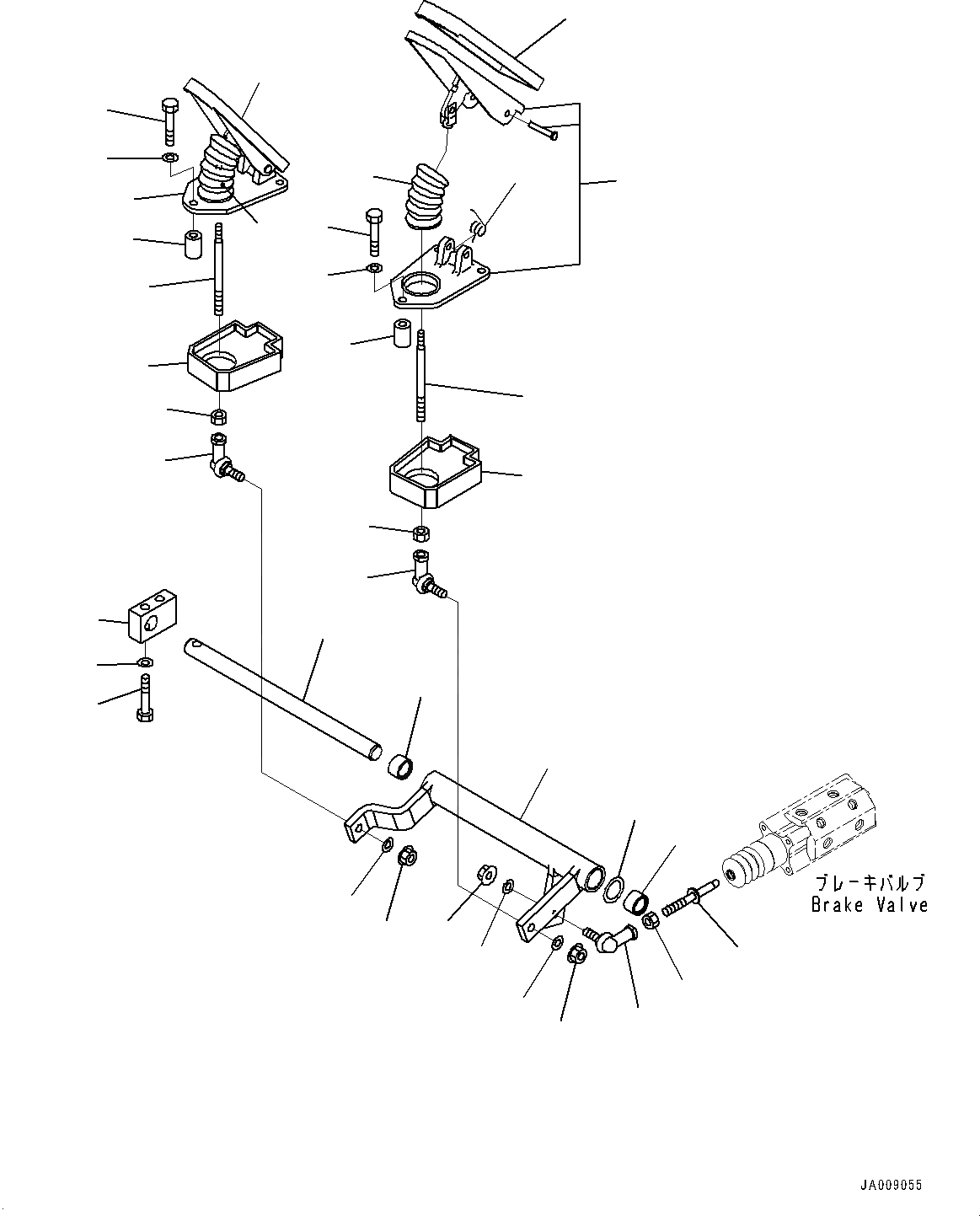 ブレーキバルブ
Brake Valve

JA009055