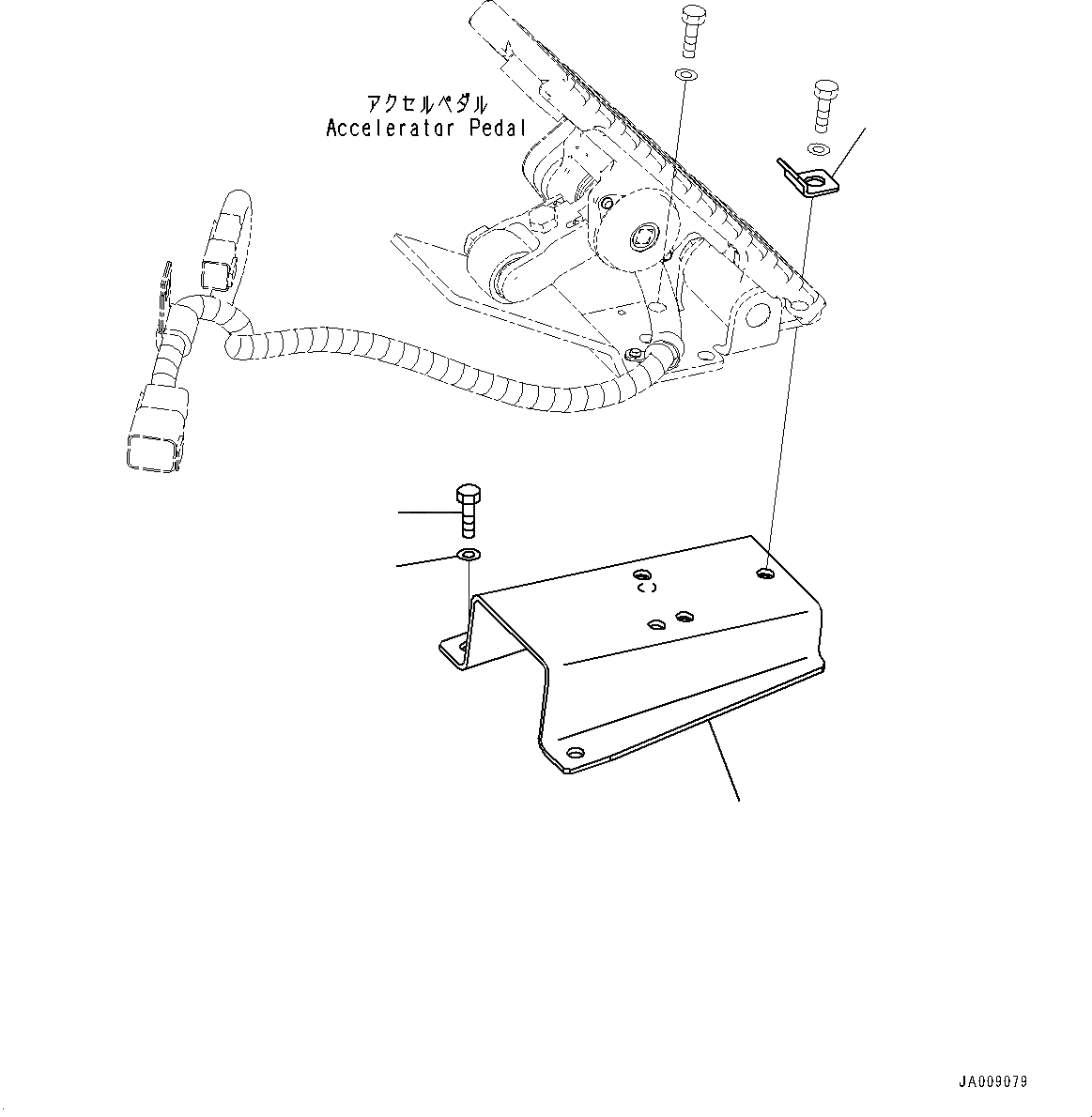 アクセルペダル
Accelerator Pedal

JA009079