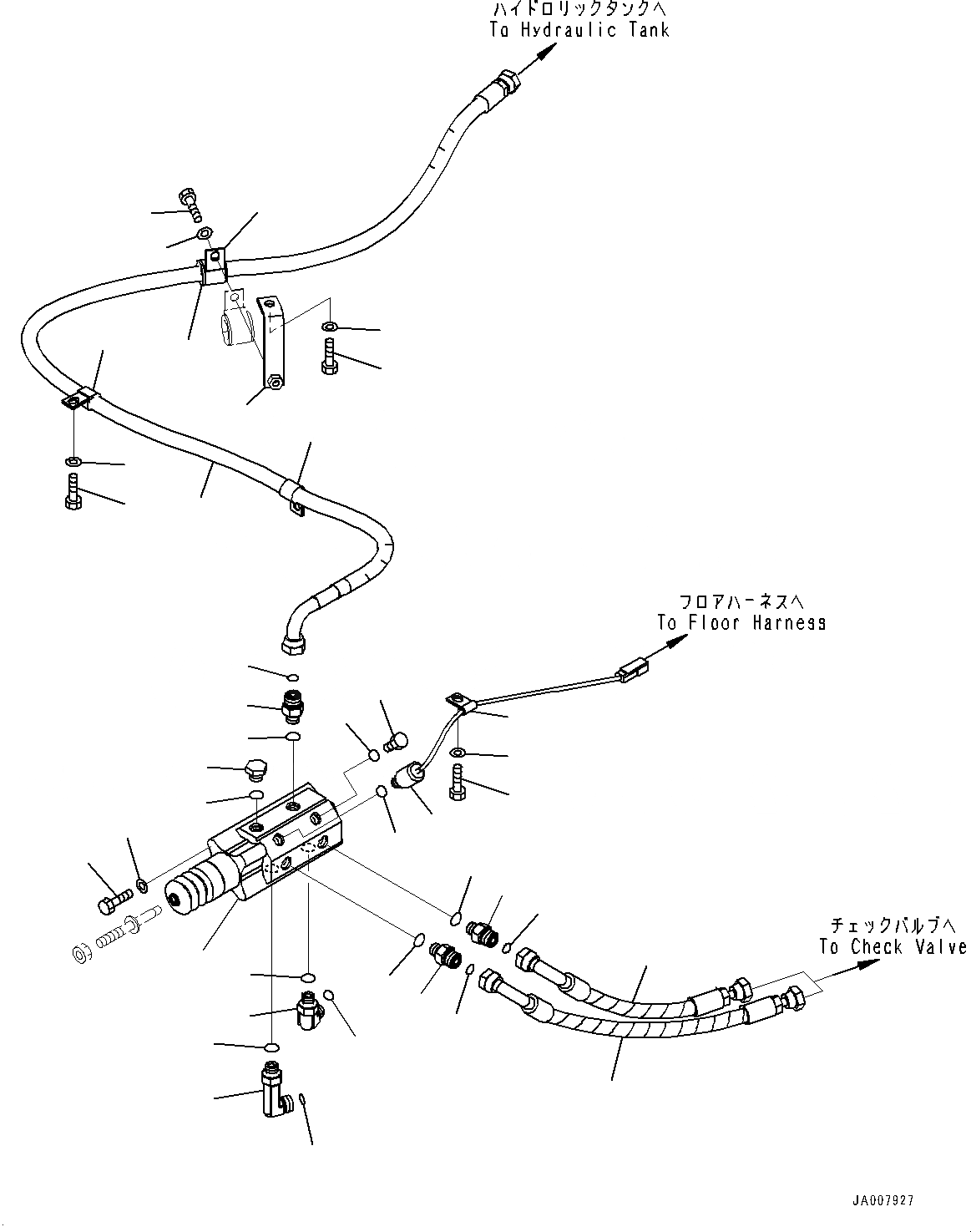 ハイドロリックタンクへ
To Hydraulic Tank

フロアハーネスへ
To Floor Harness

チェックバルブへ
To Check Valve

JA007927