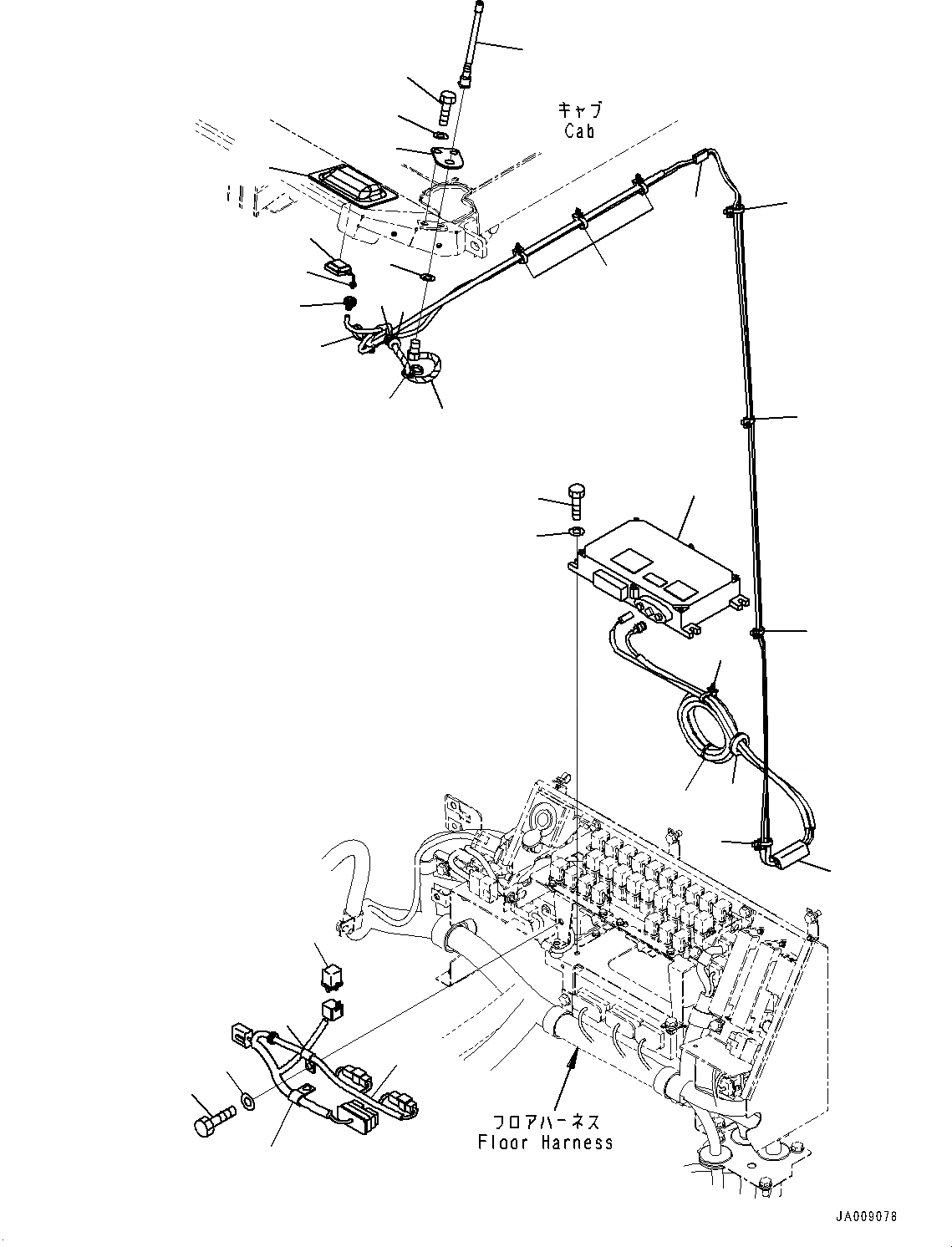 キャブ
Cab

フロアハーネス
Floor Harness

JA009078