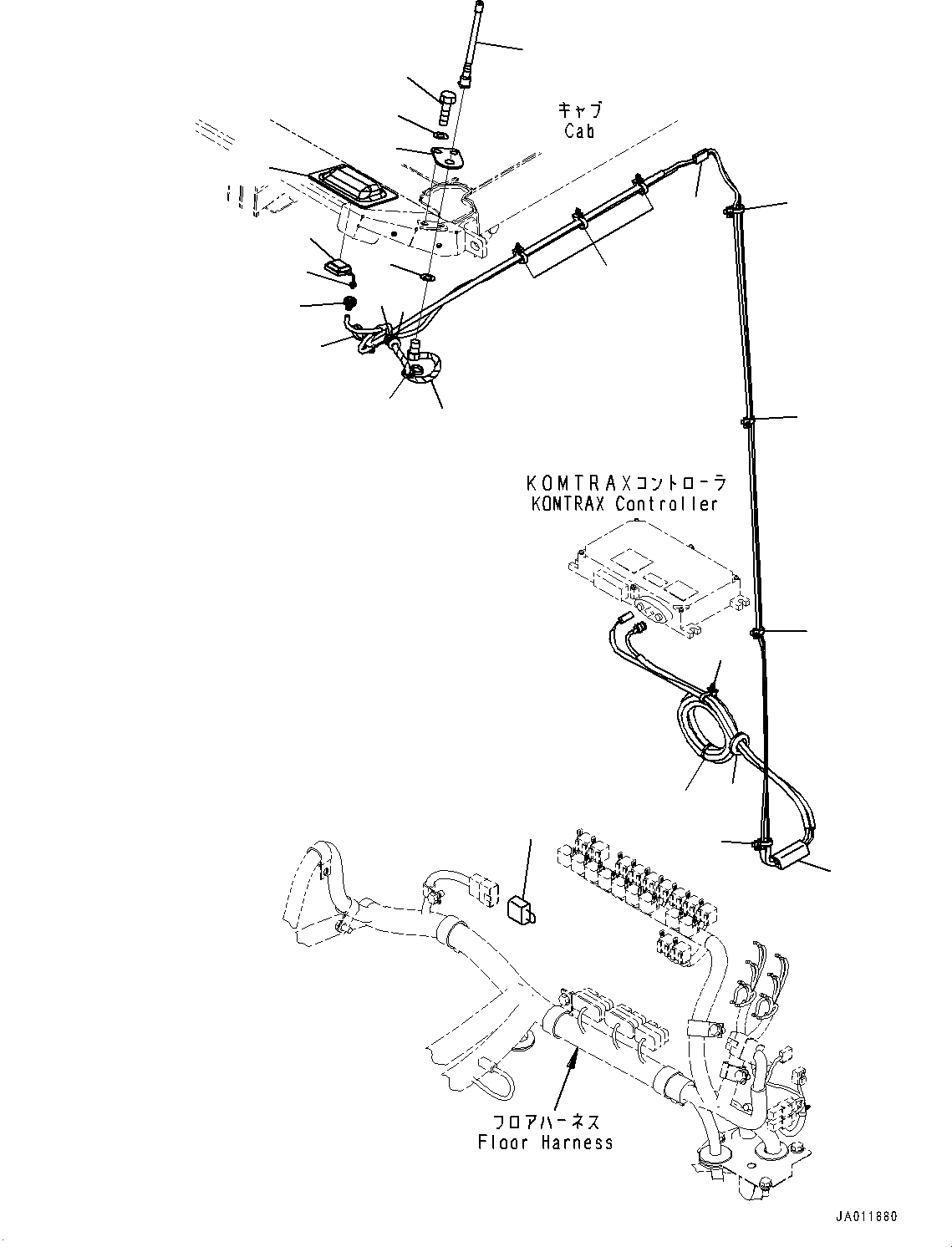 キャブ
Cab

KOMTRAXコントローラ
KOMTRAX Controller

フロアハーネス
Floor Harness

JA011880