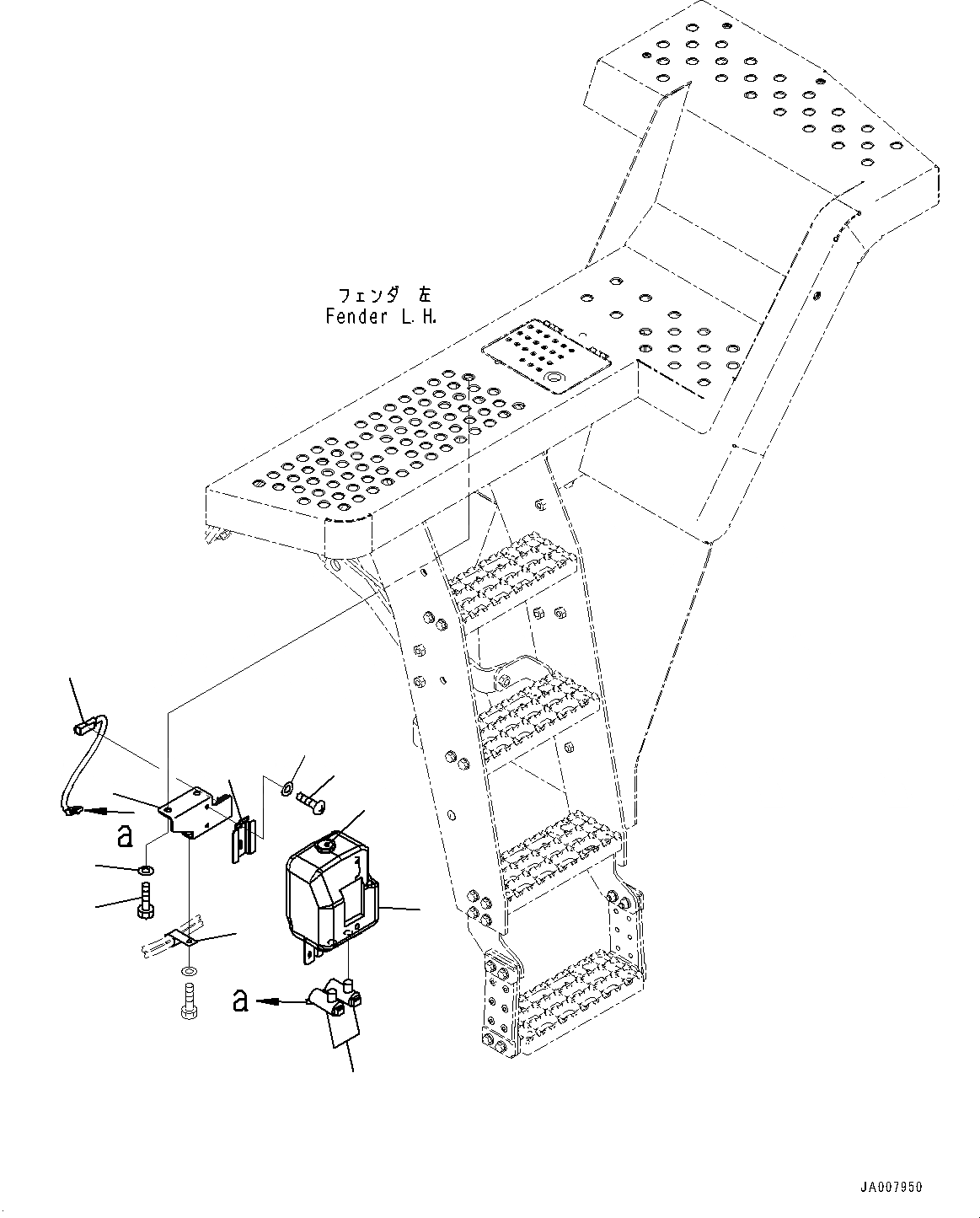 フェンダ 左
Fender L.H.

a

a

JA007950