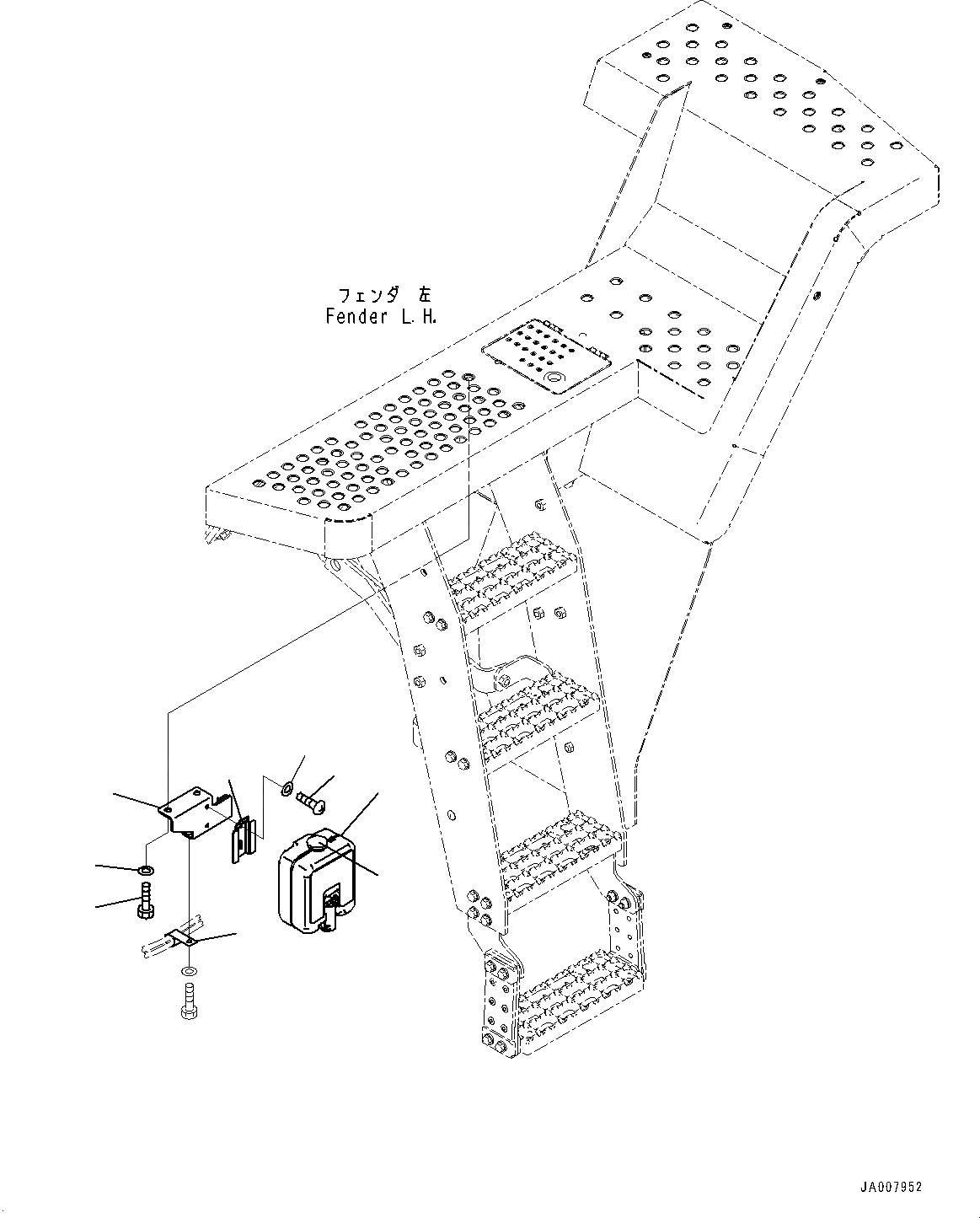 フェンダ 左
Fender L.H.

JA007952