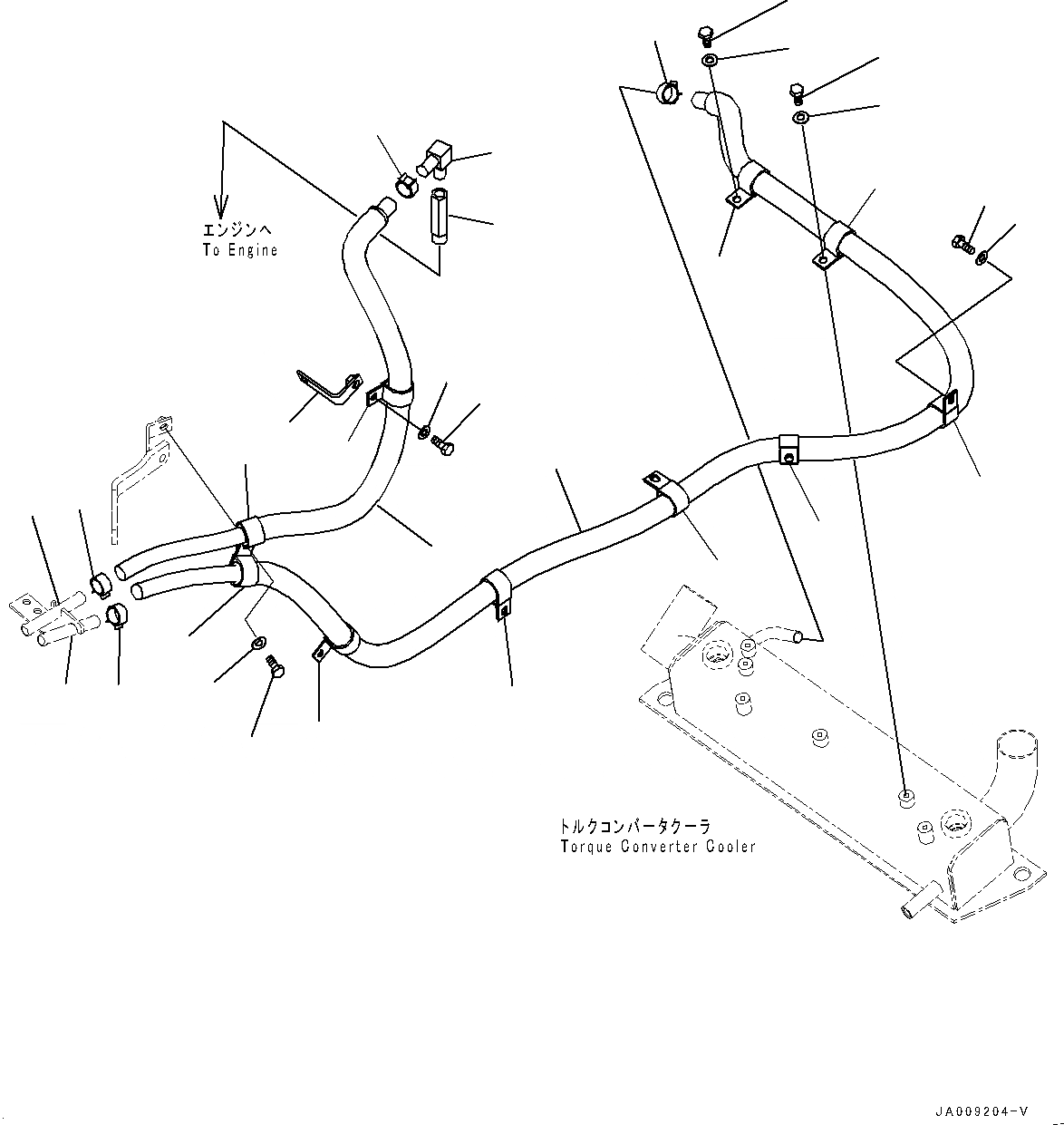 エンジンへ
To Engine

トルクコンバータクーラ
Torque Converter Cooler

JA009204-V