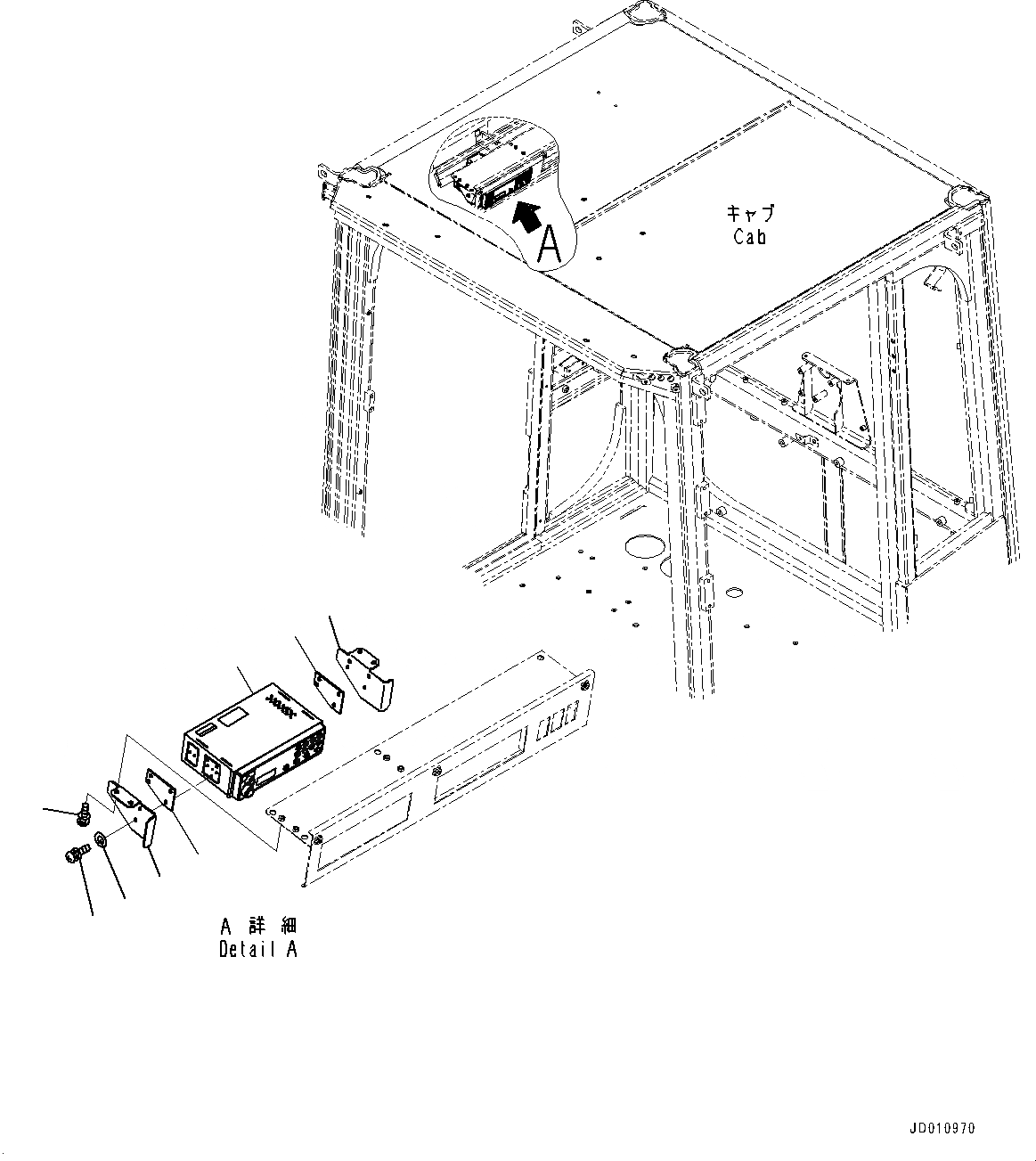 A

キャブ
Cab

A 詳細
Detail A

JD010970