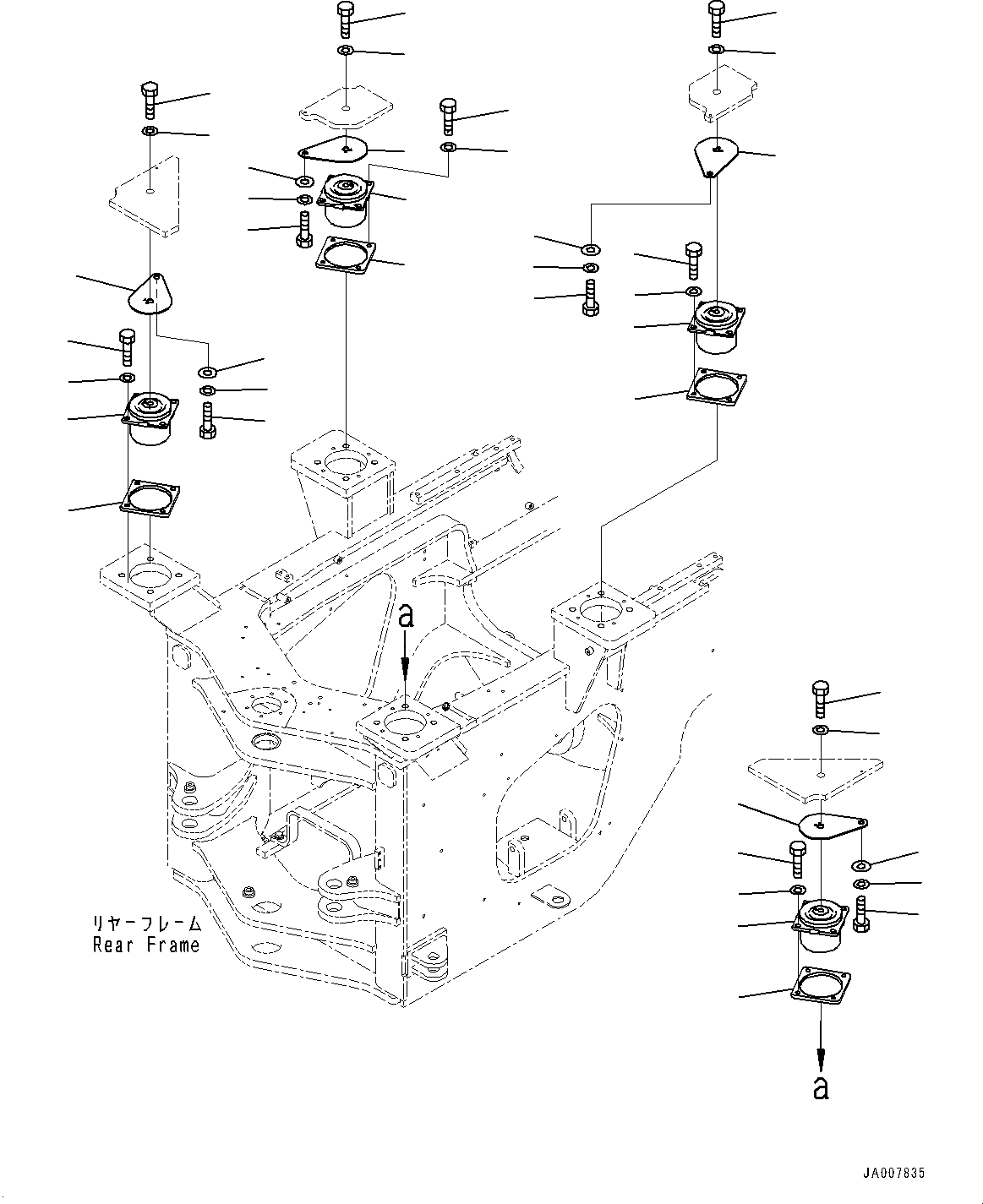 a

リヤーフレーム
Rear Frame

a

JA007835