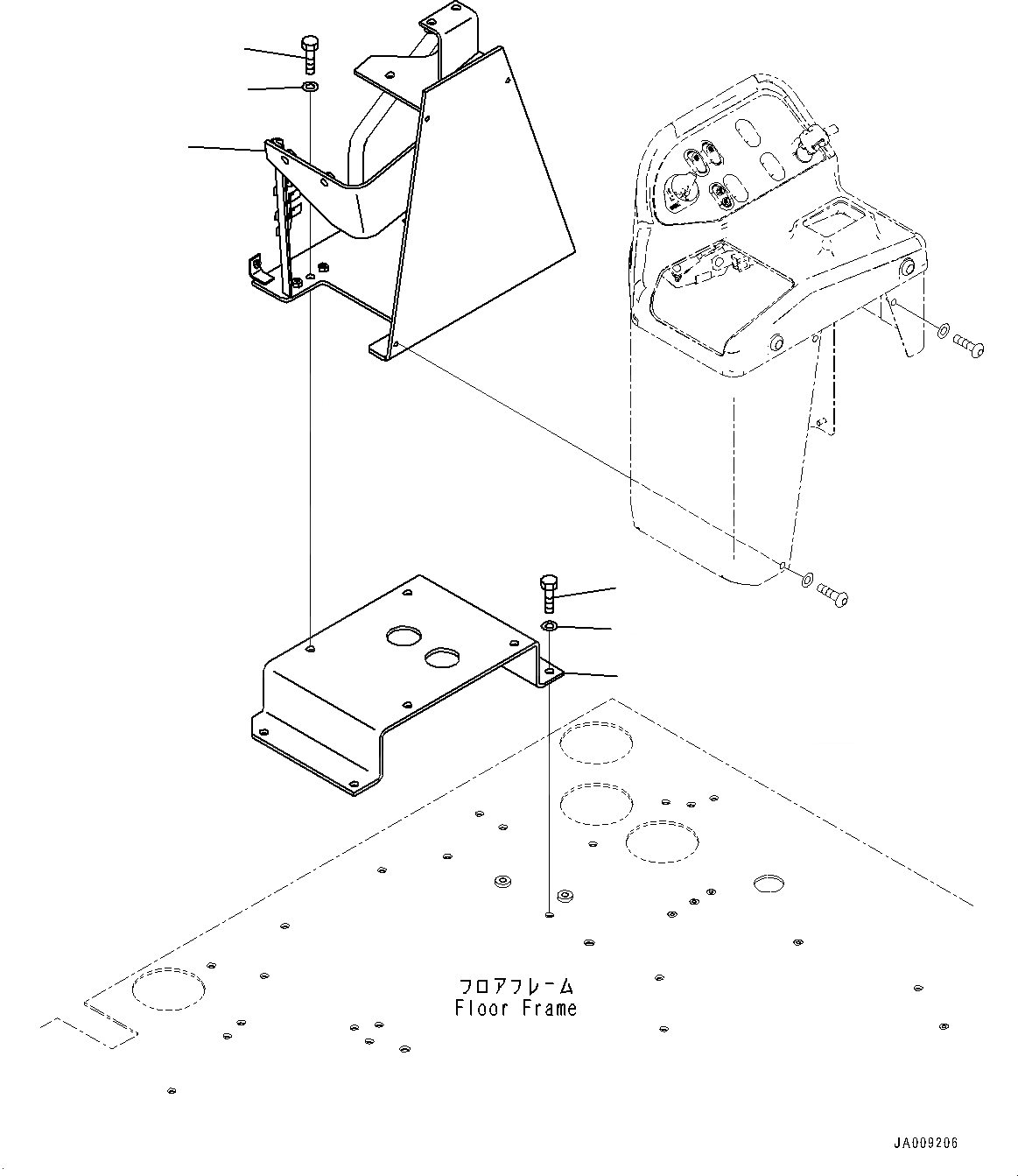 フロアフレーム
Floor Frame

JA009206