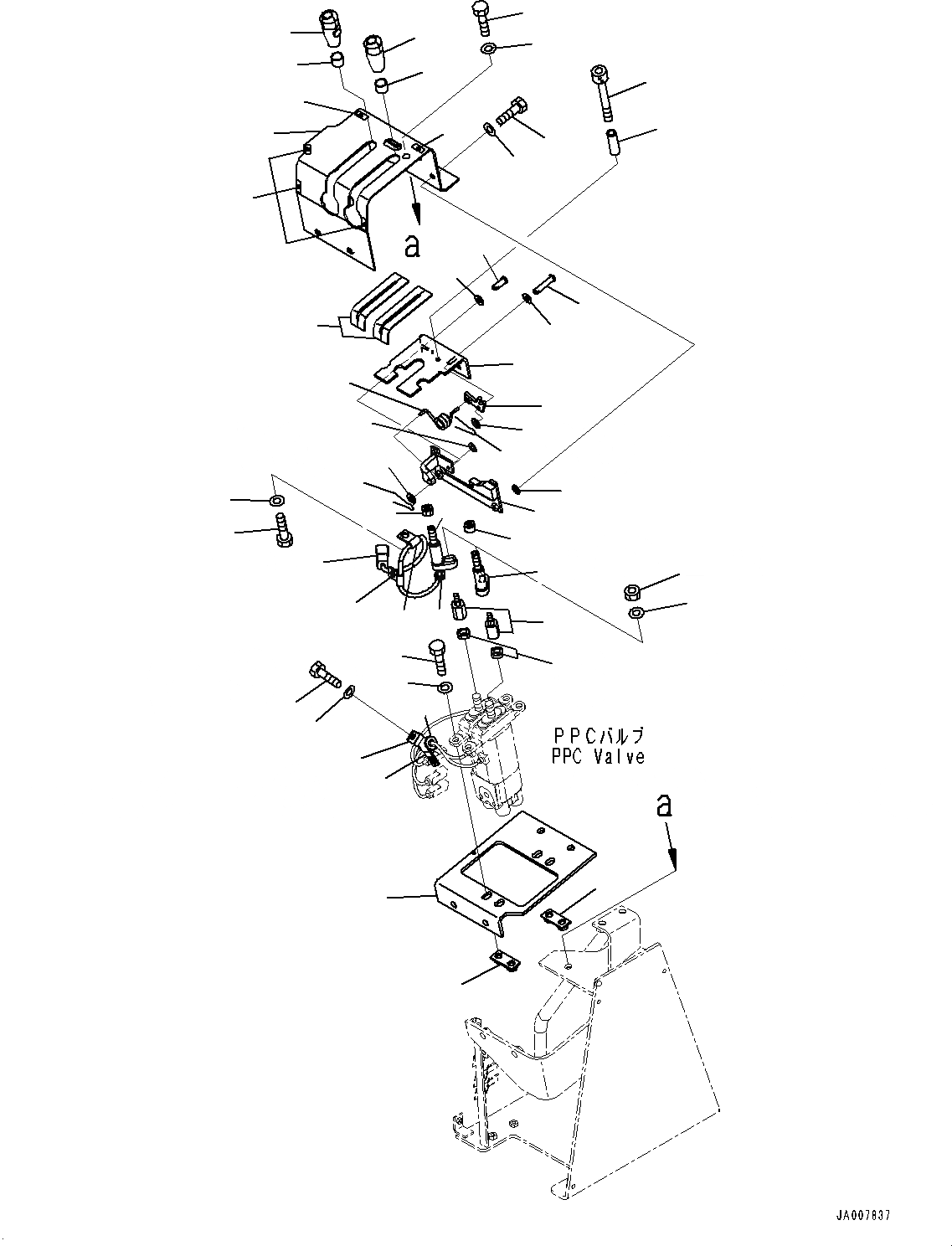 a

PPCバルブ
PPC Valve

a

JA007837