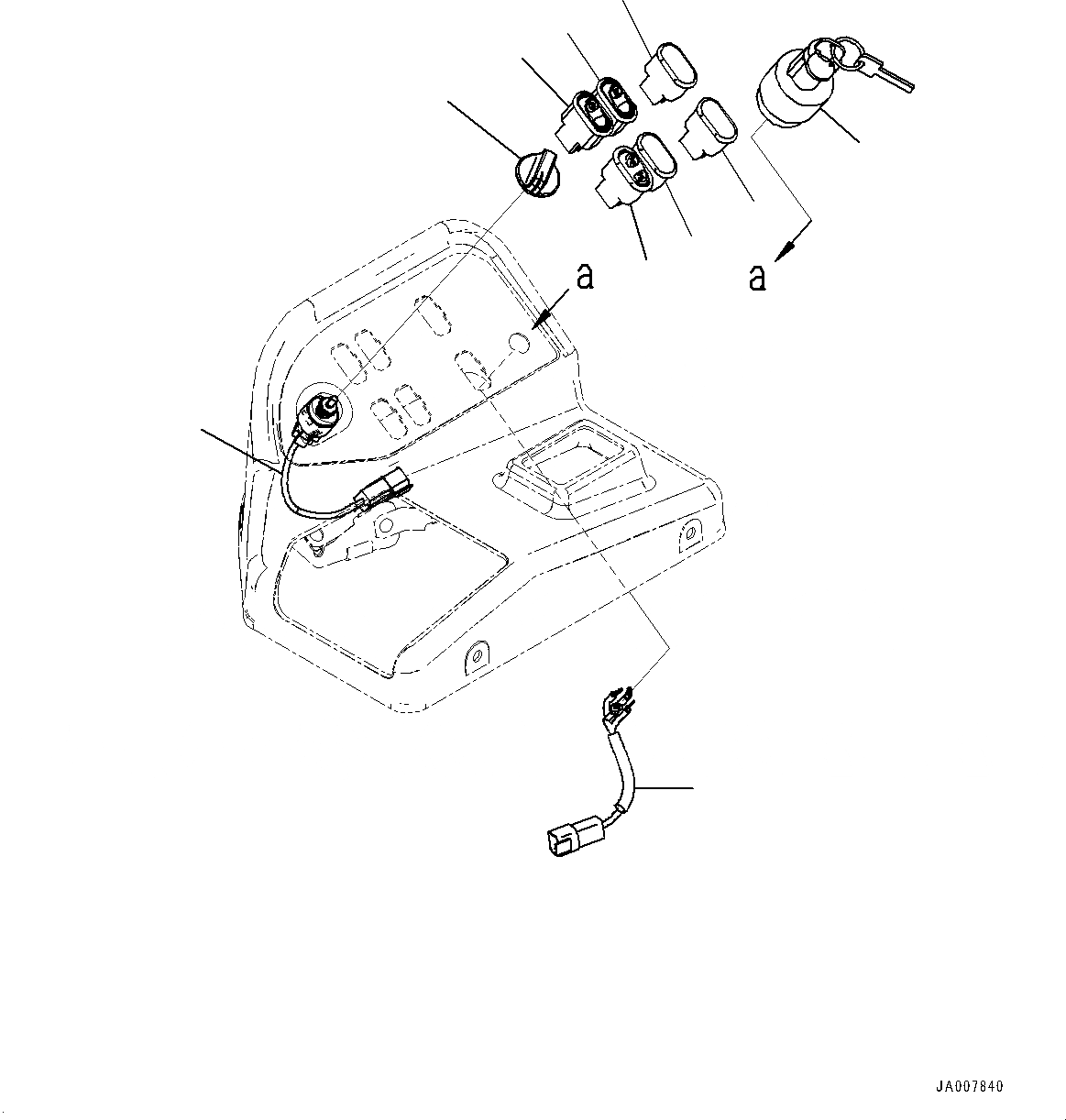 a

a

JA007840