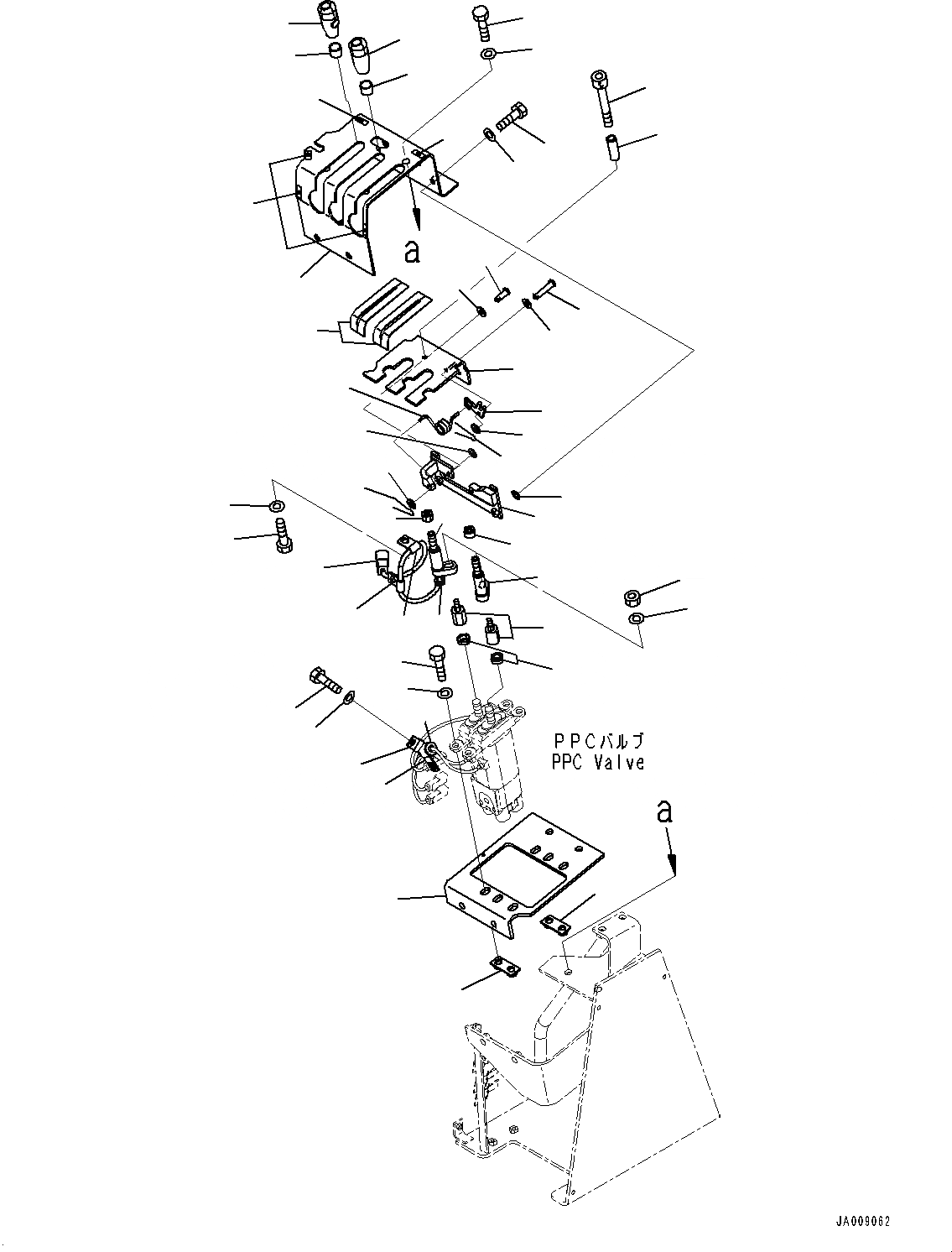 a

PPCバルブ
PPC Valve

a

JA009062