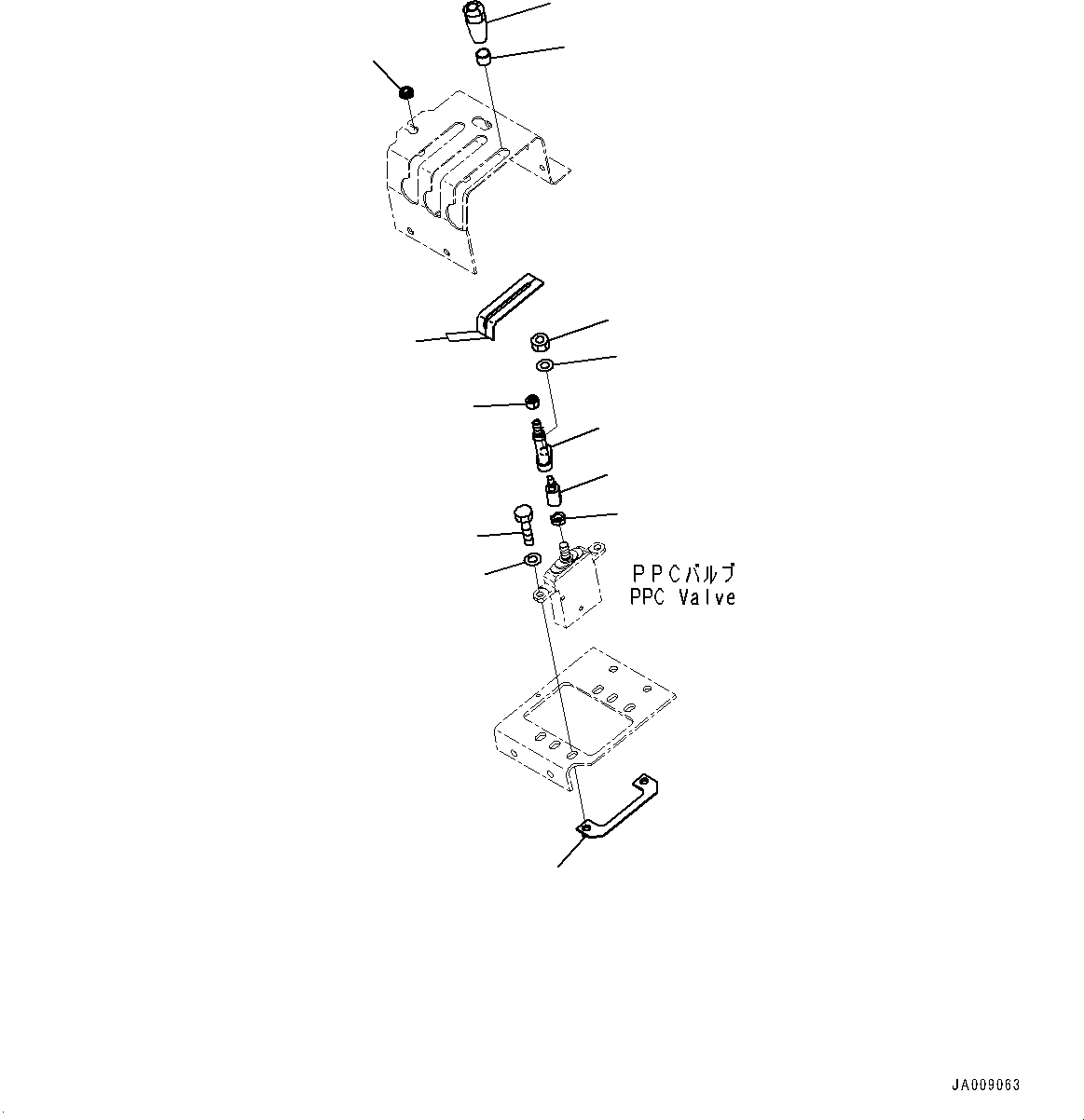 PPCバルブ
PPC Valve

JA009063